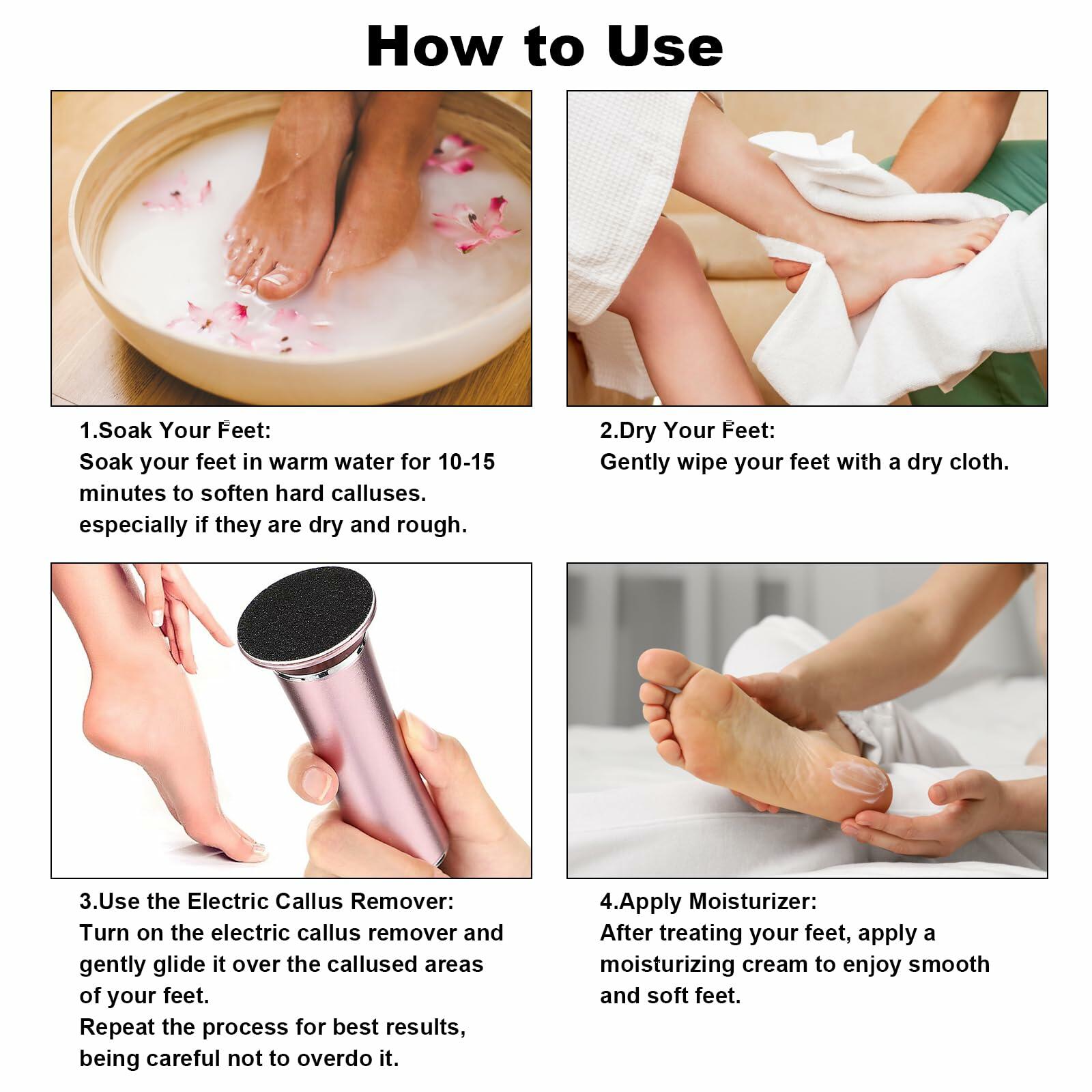 How to Use

1.Soak Your Feet:
Soak your feet in warm water for 10-15 minutes to soften hard calluses. especially if they are dry and rough.

2.Dry Your Feet:
Gently wipe your feet with a dry cloth.

3.Use the Electric Callus Remover:
Turn on the electric callus remover and gently glide it over the callused areas of your feet.
Repeat the process for best results, being careful not to overdo it.

4.Apply Moisturizer:
After treating your feet, apply a moisturizing cream to enjoy smooth and soft feet.