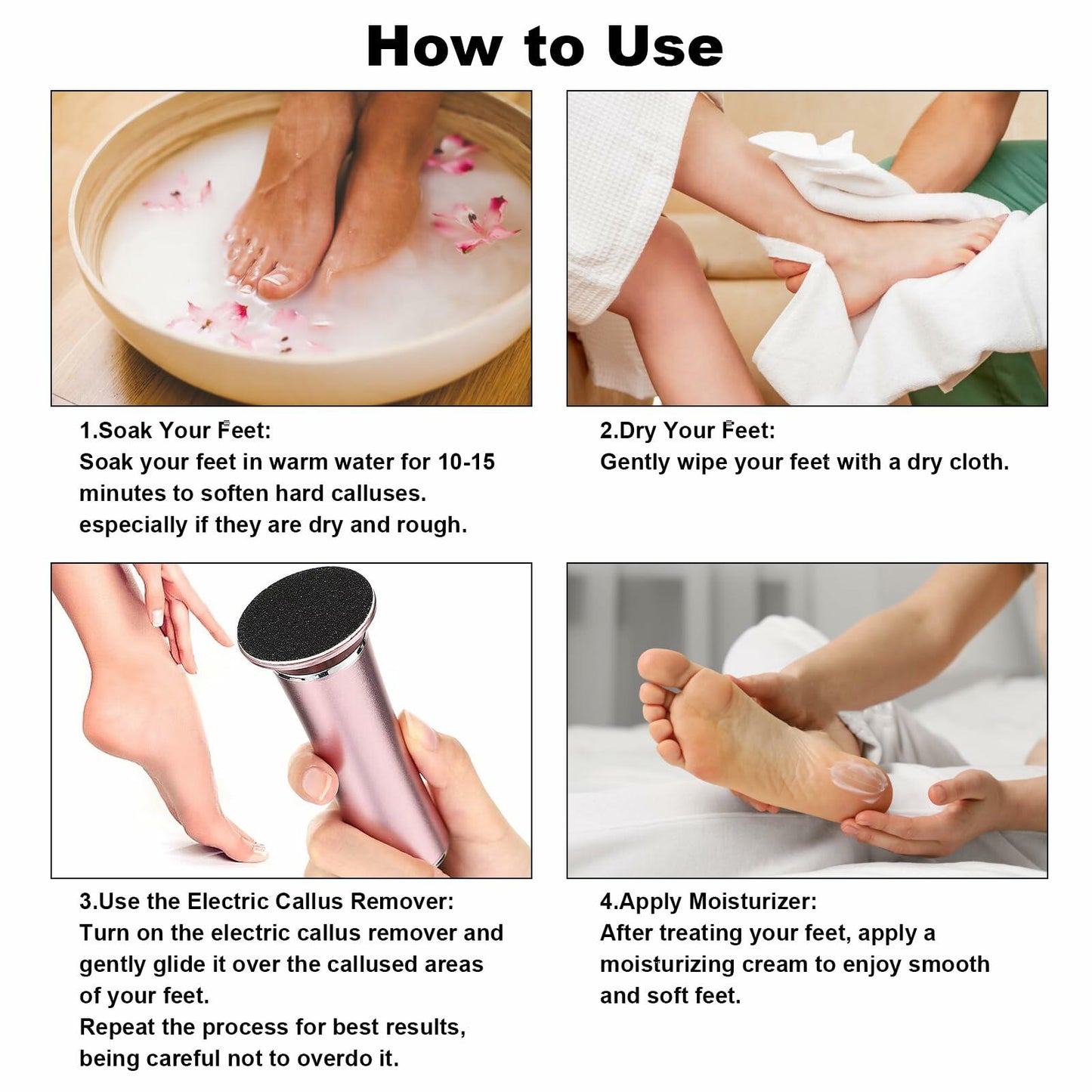 How to Use

1.Soak Your Feet:
Soak your feet in warm water for 10-15 minutes to soften hard calluses. especially if they are dry and rough.

2.Dry Your Feet:
Gently wipe your feet with a dry cloth.

3.Use the Electric Callus Remover:
Turn on the electric callus remover and gently glide it over the callused areas of your feet.
Repeat the process for best results, being careful not to overdo it.

4.Apply Moisturizer:
After treating your feet, apply a moisturizing cream to enjoy smooth and soft feet.