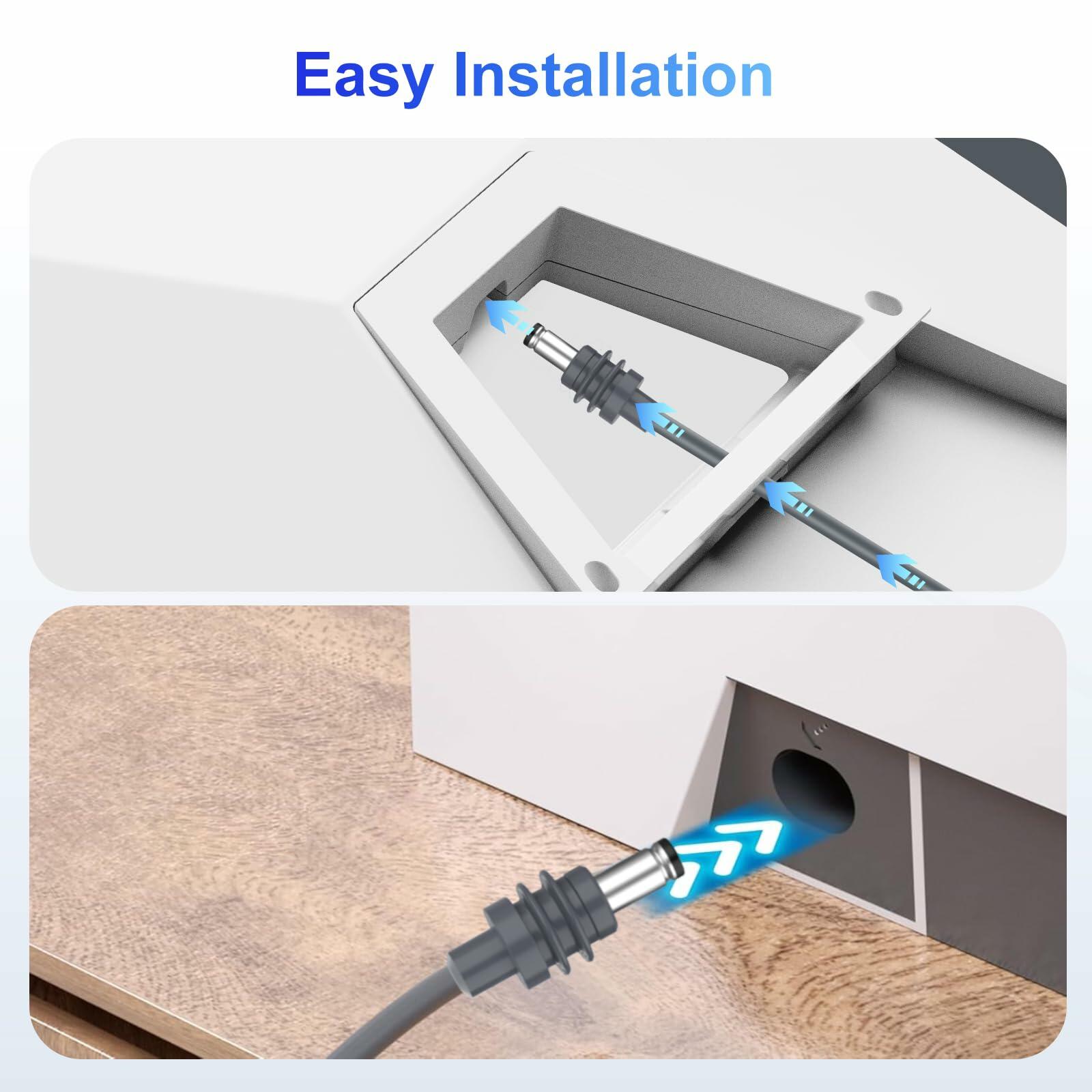 Easy Installation