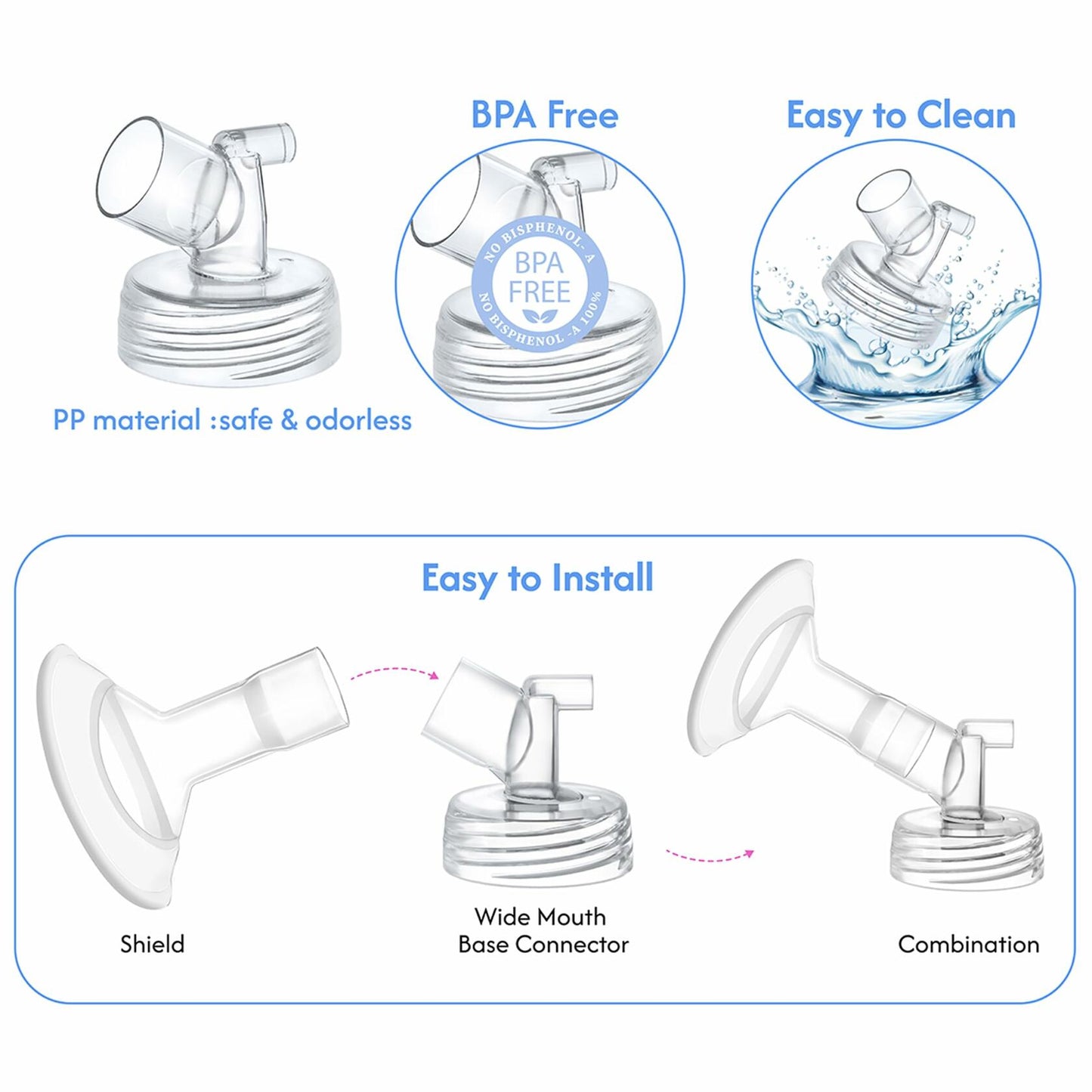 BPA Free

Easy to Clean

NO BISPHENOL-A
BPA FREE
NO BISPHENOL-A 100%

PP material :safe & odorless

Easy to Install

Shield

Wide Mouth Base Connector

Combination