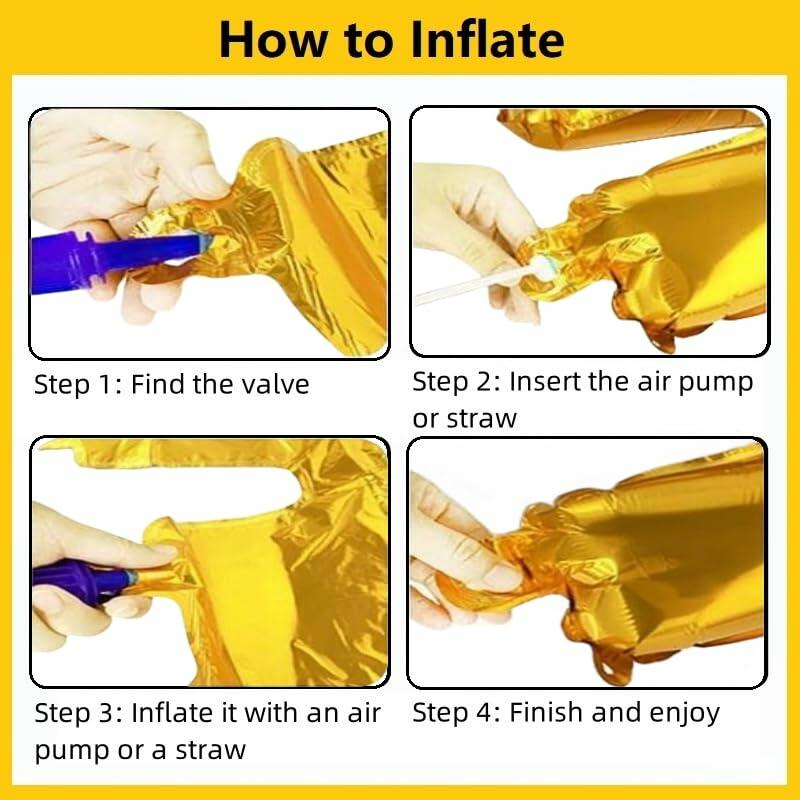 How to Inflate

Step 1: Find the valve

Step 2: Insert the air pump or straw

Step 3: Inflate it with an air pump or a straw

Step 4: Finish and enjoy