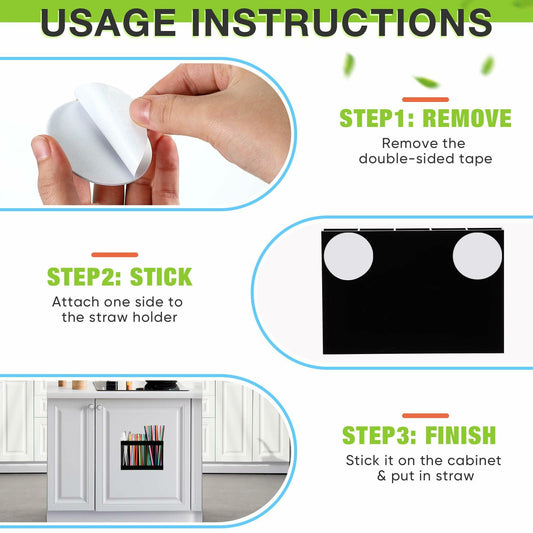 USAGE INSTRUCTIONS

STEP1: REMOVE

Remove the double-sided tape

STEP2: STICK

Attach one side to the straw holder

STEP3: FINISH

Stick it on the cabinet & put in straw