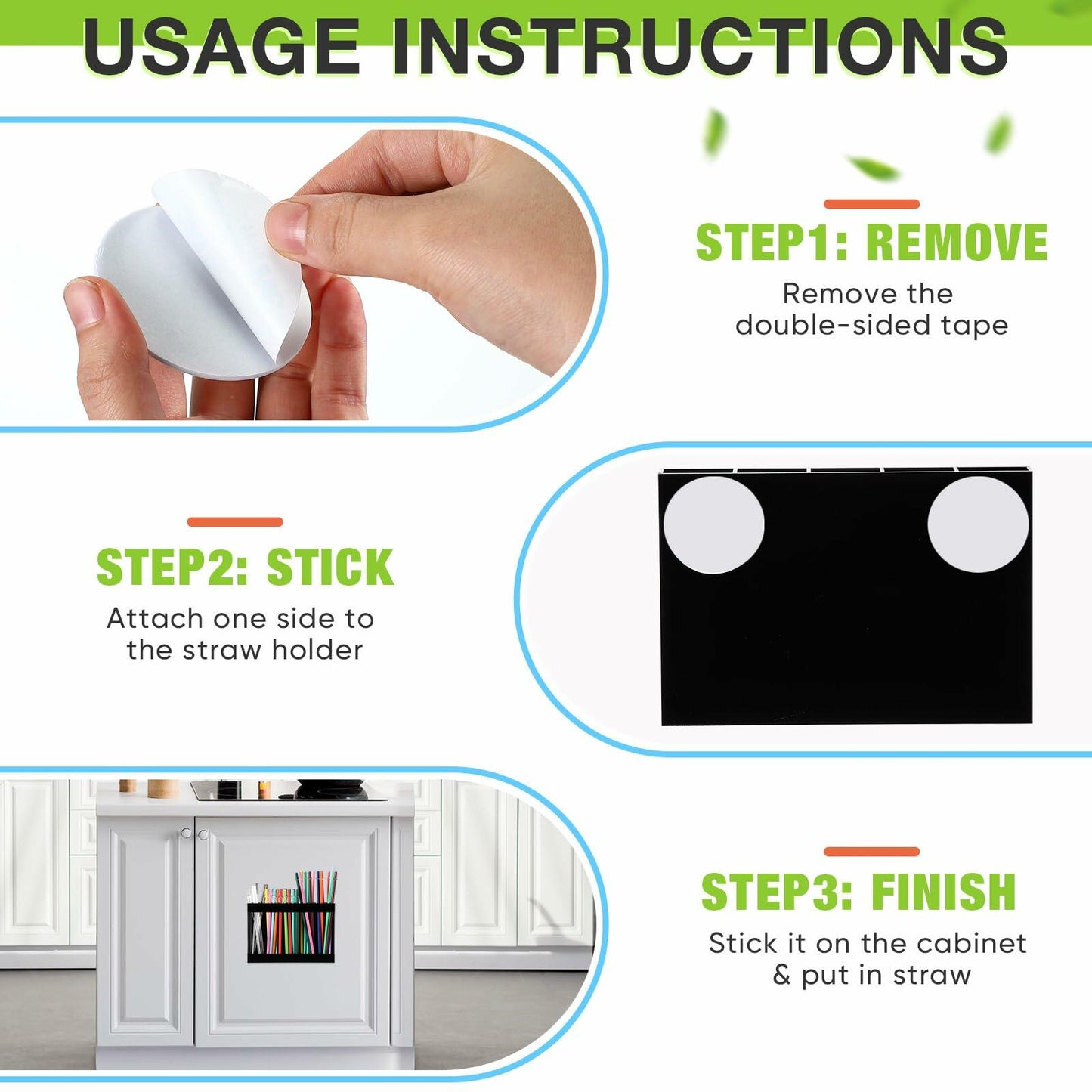 USAGE INSTRUCTIONS

STEP1: REMOVE
Remove the double-sided tape

STEP2: STICK
Attach one side to the straw holder

STEP3: FINISH
Stick it on the cabinet & put in straw