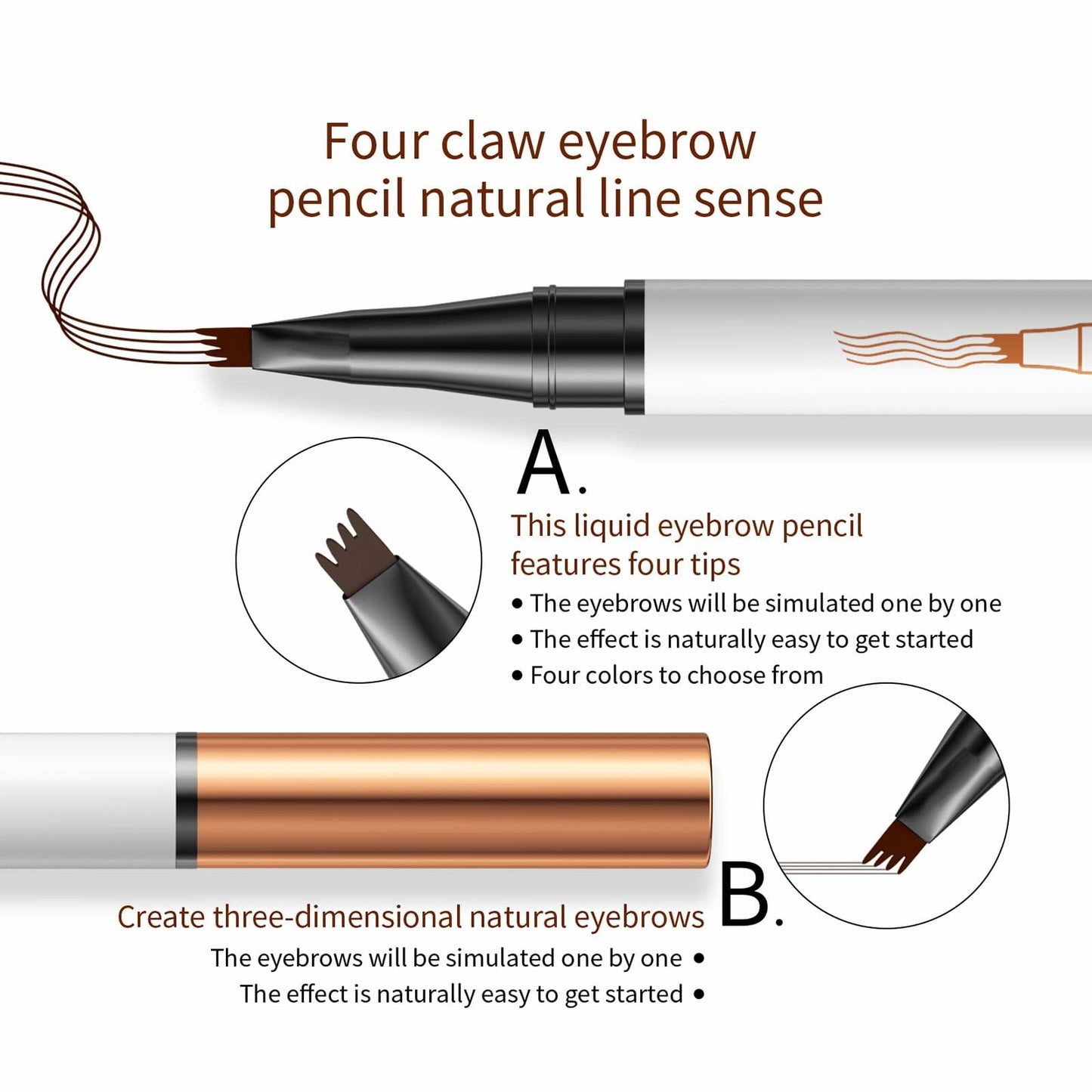 Four claw eyebrow pencil natural line sense

A.

This liquid eyebrow pencil features four tips

• The eyebrows will be simulated one by one
• The effect is naturally easy to get started
• Four colors to choose from

B.

Create three-dimensional natural eyebrows

The eyebrows will be simulated one by one •
The effect is naturally easy to get started •