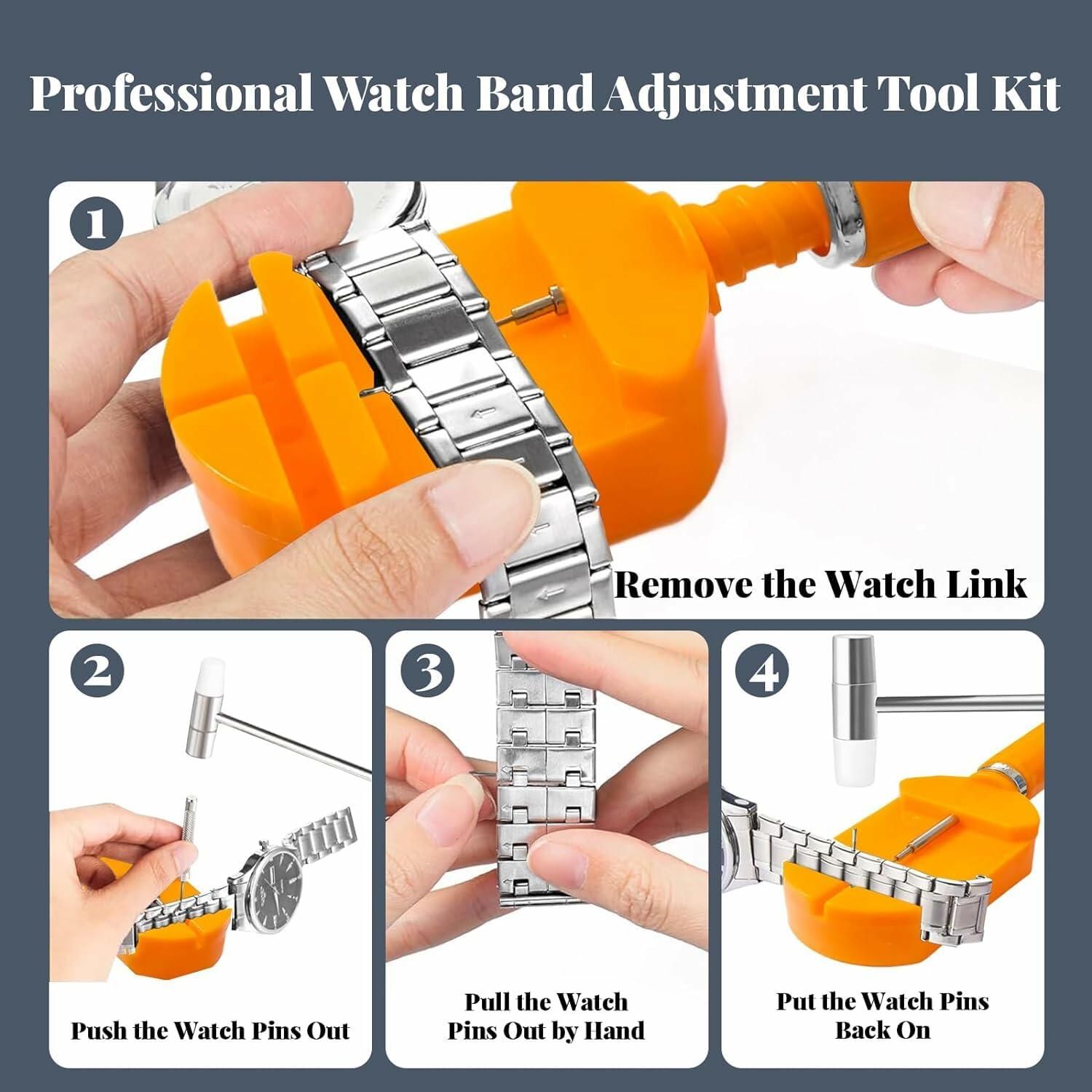 Professional Watch Band Adjustment Tool Kit

1

Remove the Watch Link

2

Push the Watch Pins Out

3

Pull the Watch Pins Out by Hand

4

Put the Watch Pins Back On