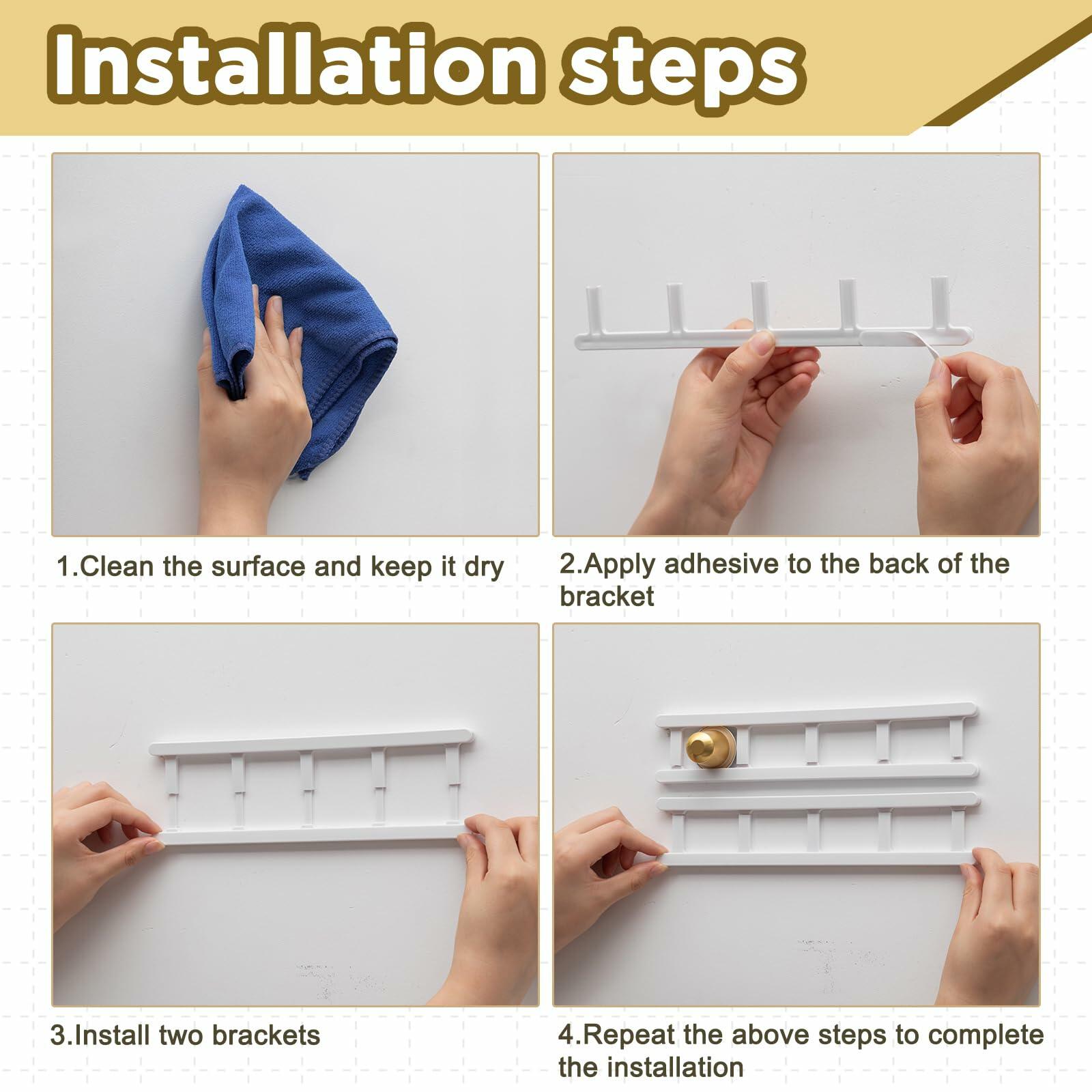 Installation steps

1.Clean the surface and keep it dry

2.Apply adhesive to the back of the bracket

3.Install two brackets

4.Repeat the above steps to complete the installation