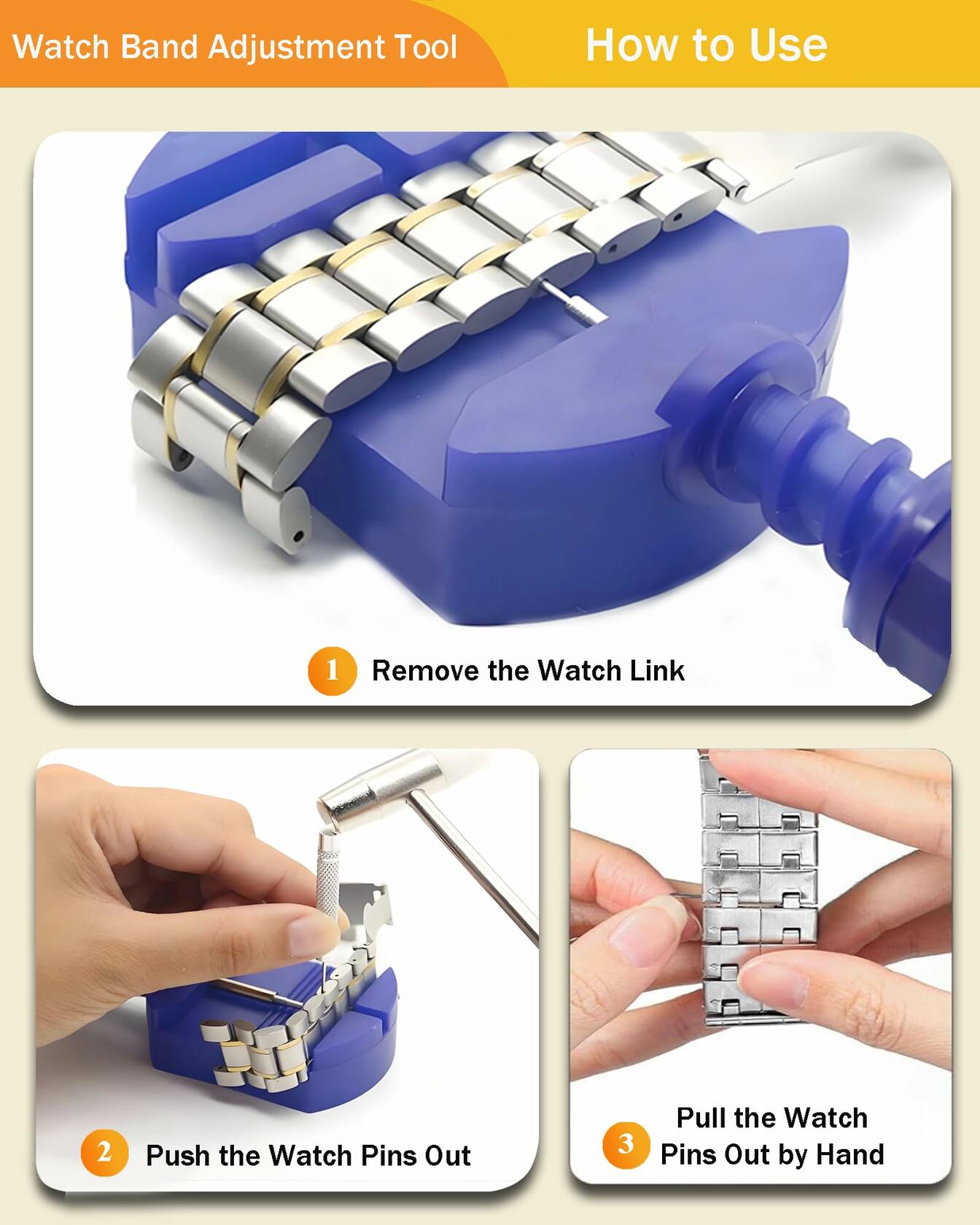 Watch Band Adjustment Tool

How to Use

1 Remove the Watch Link

2 Push the Watch Pins Out

3 Pull the Watch Pins Out by Hand