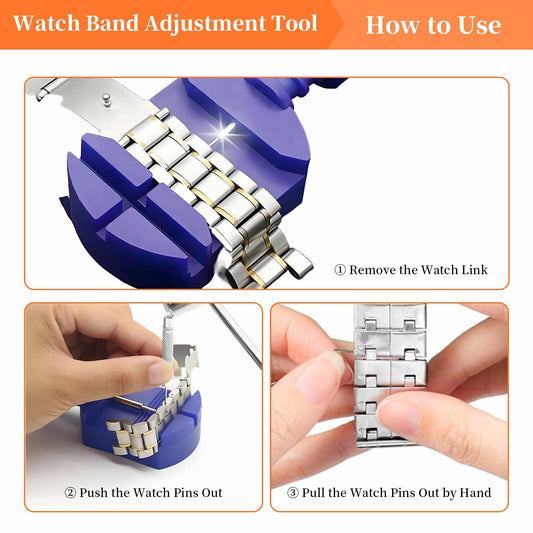 Watch Band Adjustment Tool

How to Use

① Remove the Watch Link

② Push the Watch Pins Out

③ Pull the Watch Pins Out by Hand