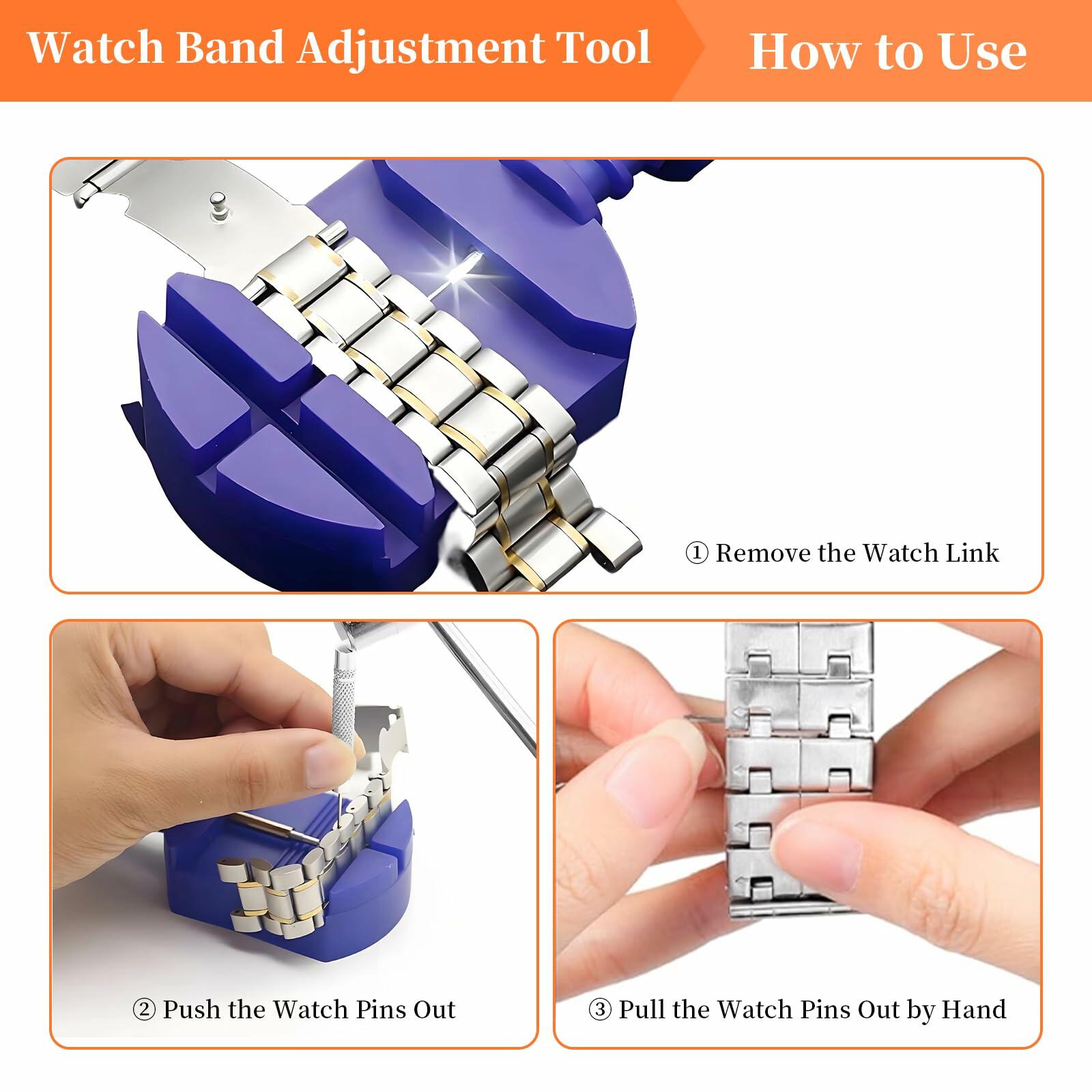 Watch Band Adjustment Tool

How to Use

① Remove the Watch Link

② Push the Watch Pins Out

③ Pull the Watch Pins Out by Hand