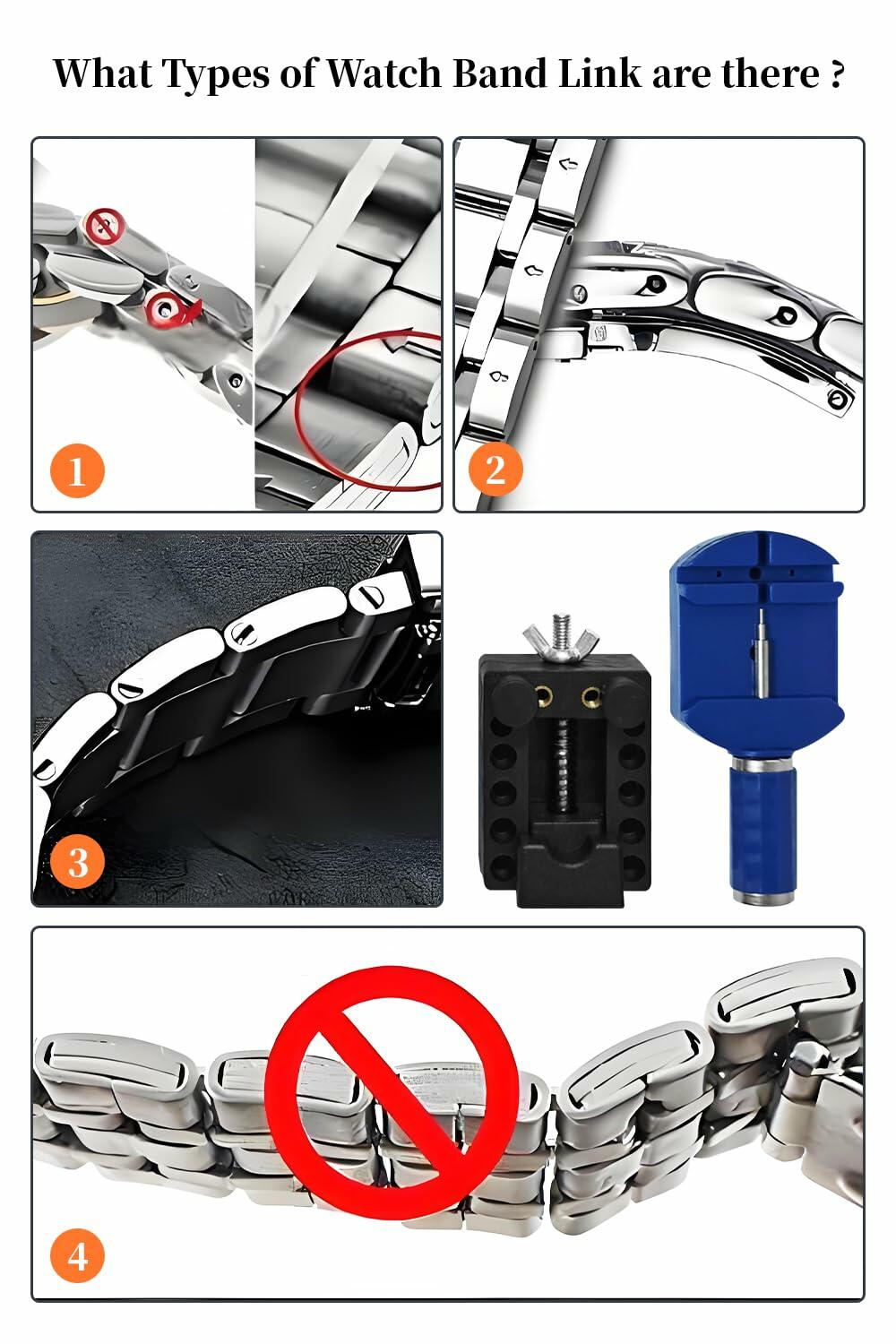 What Types of Watch Band Link are there ?

1

2

3

4