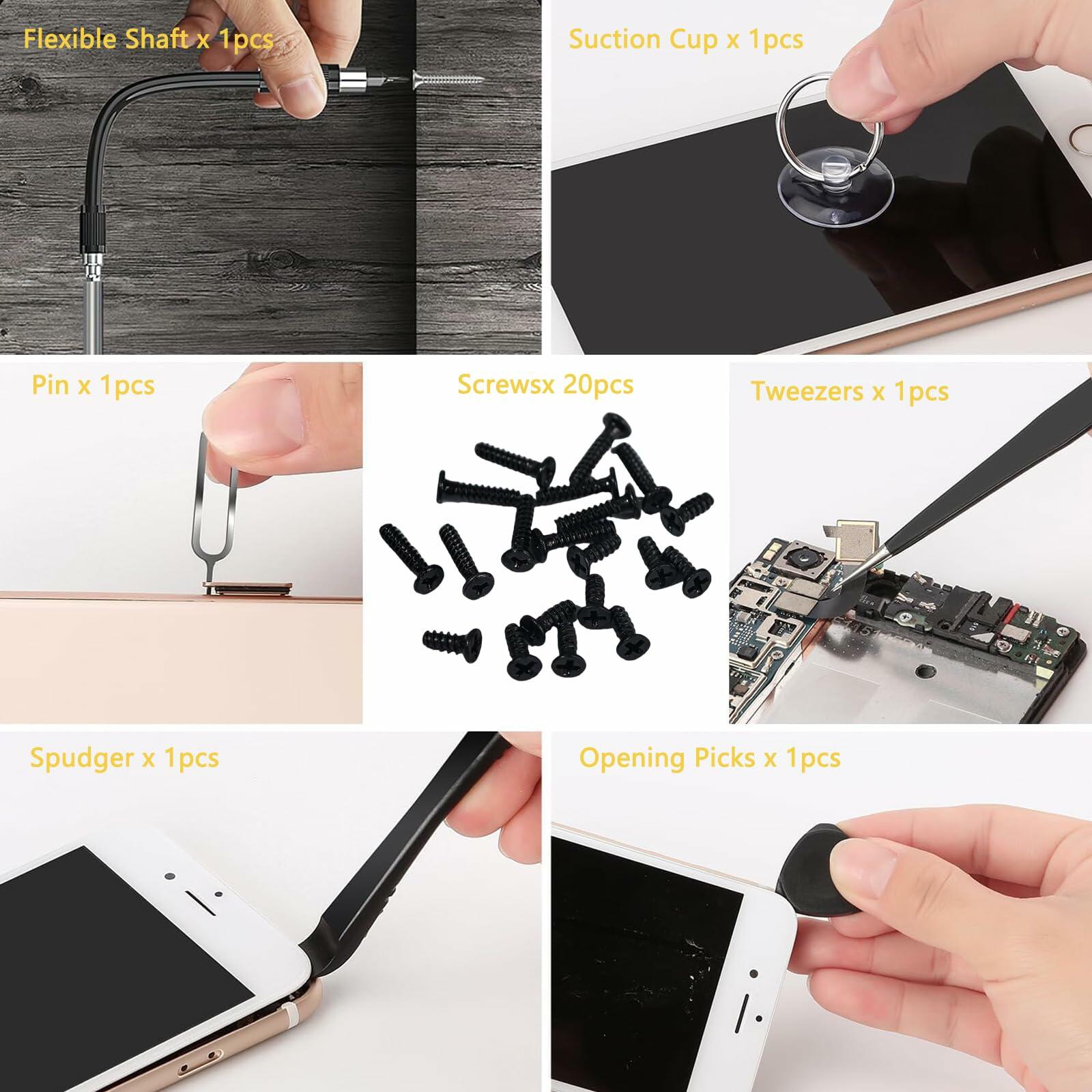 Flexible Shaft x 1pcs

Suction Cup x 1pcs

Pin x 1pcs

Screwsx 20pcs

Tweezers x 1pcs

Spudger x 1pcs

Opening Picks x 1pcs