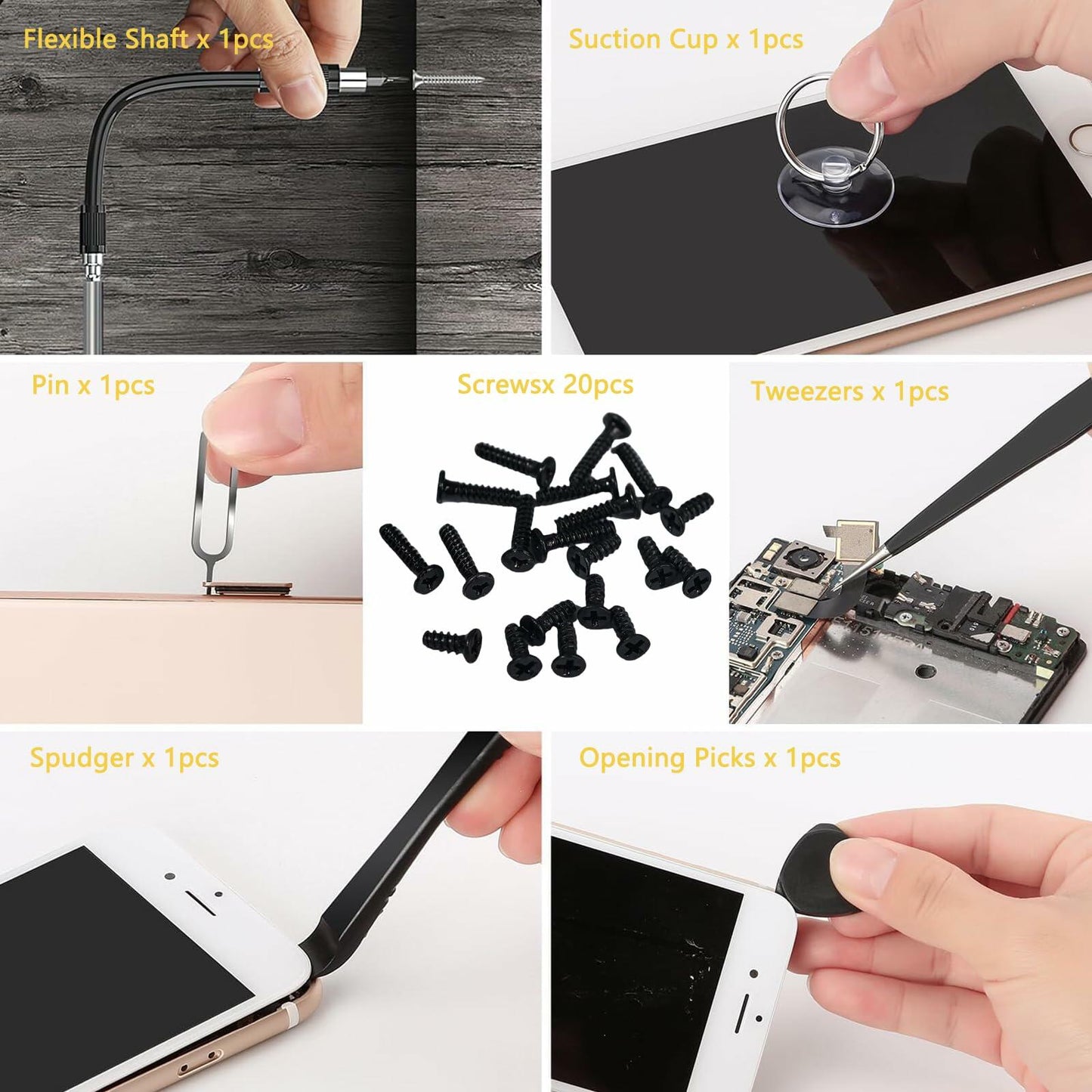 Flexible Shaft x 1pcs

Suction Cup x 1pcs

Pin x 1pcs

Screwsx 20pcs

Tweezers x 1pcs

Spudger x 1pcs

Opening Picks x 1pcs