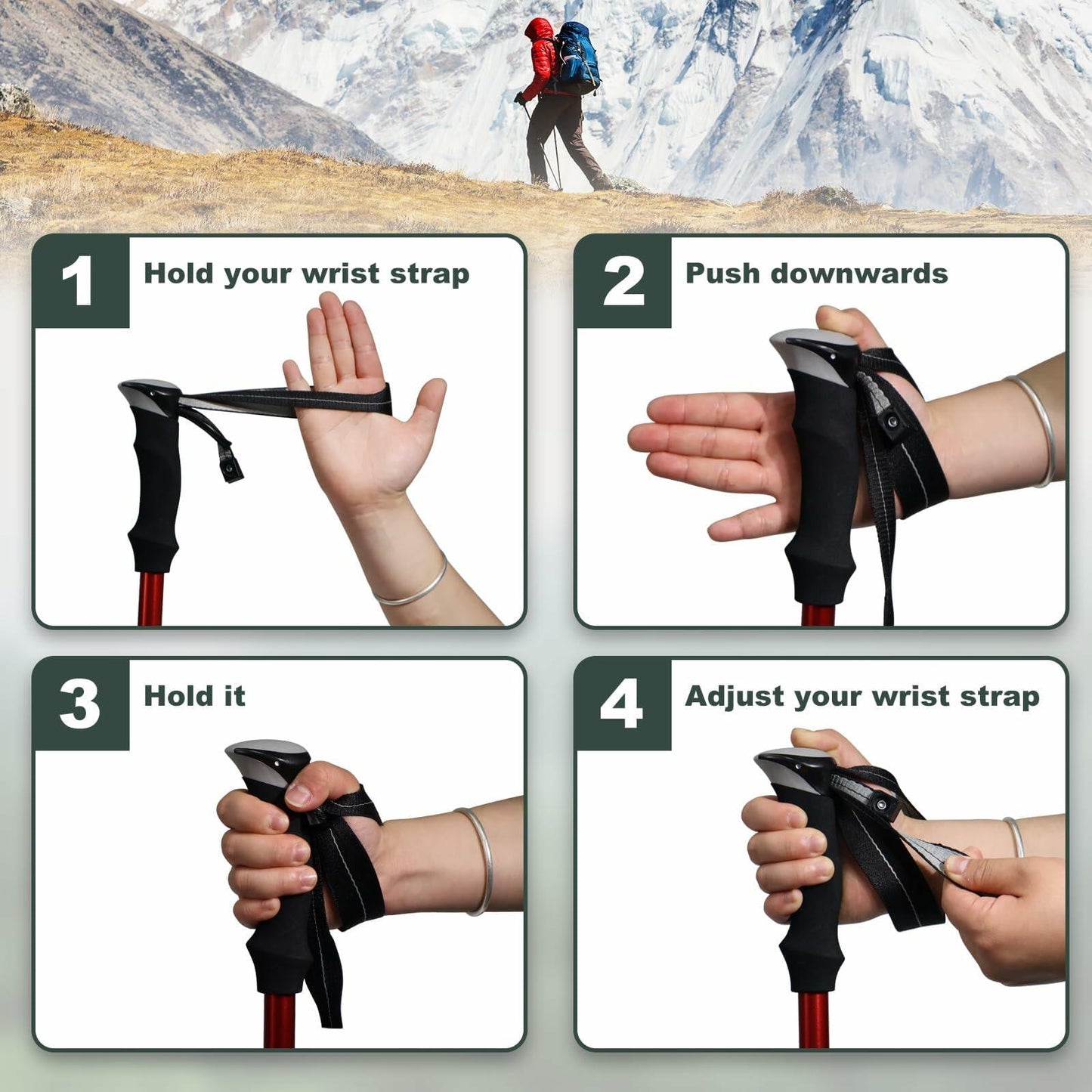 1 Hold your wrist strap

2 Push downwards

3 Hold it

4 Adjust your wrist strap