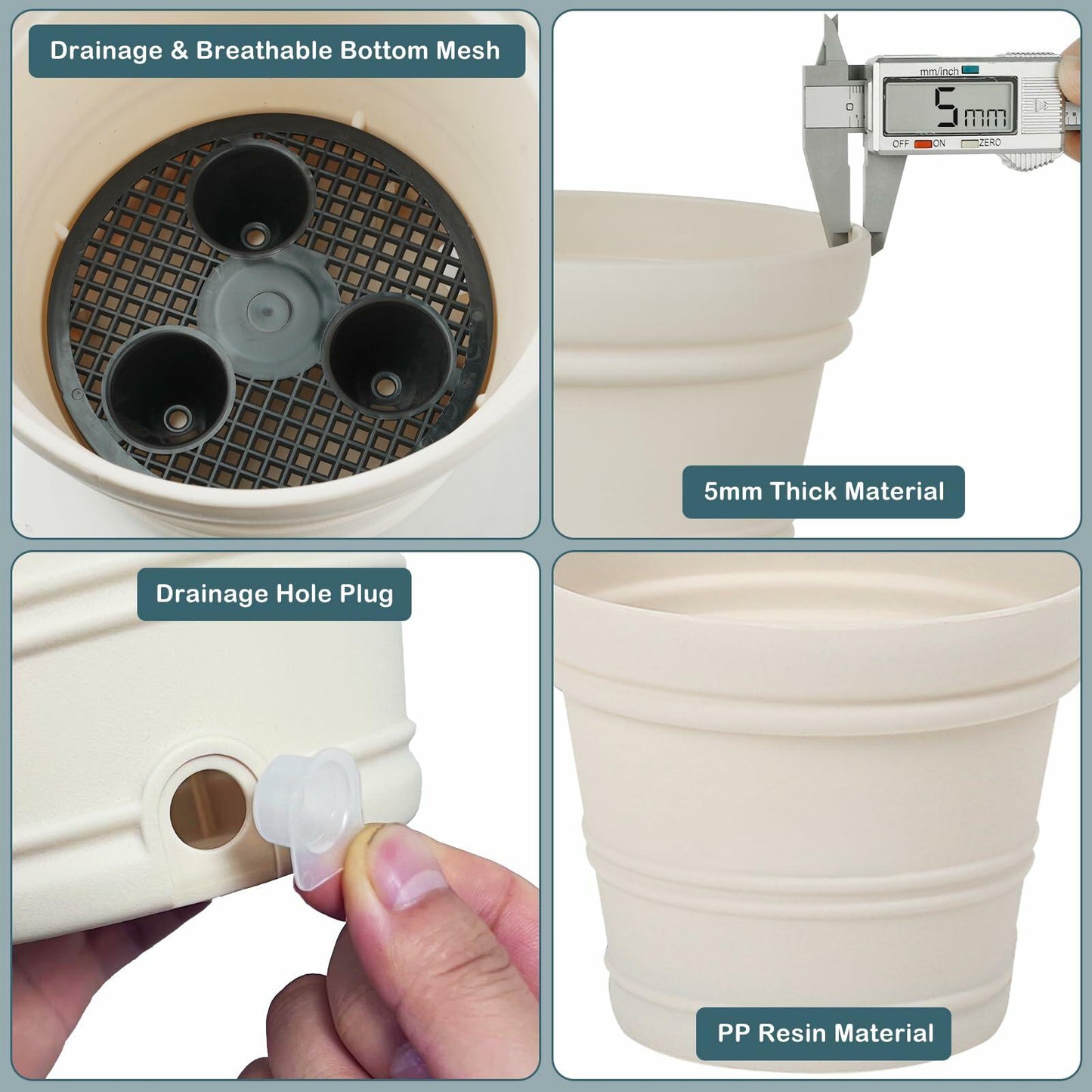 Drainage & Breathable Bottom Mesh

mm/inch
5mm
OFF ON ZERO

5mm Thick Material

Drainage Hole Plug

PP Resin Material