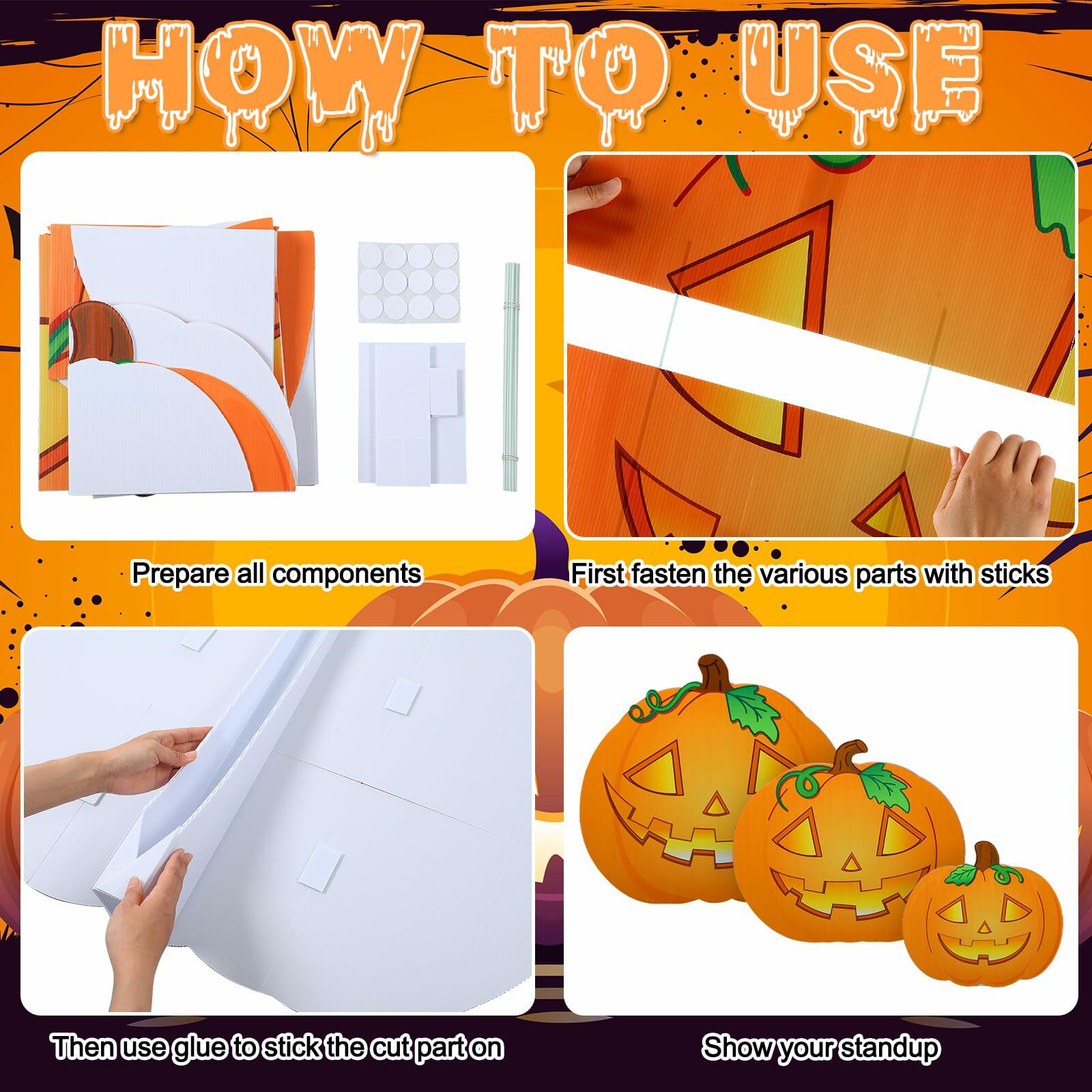 HOW TO USE

Prepare all components

First fasten the various parts with sticks

Then use glue to stick the cut part on

Show your standup