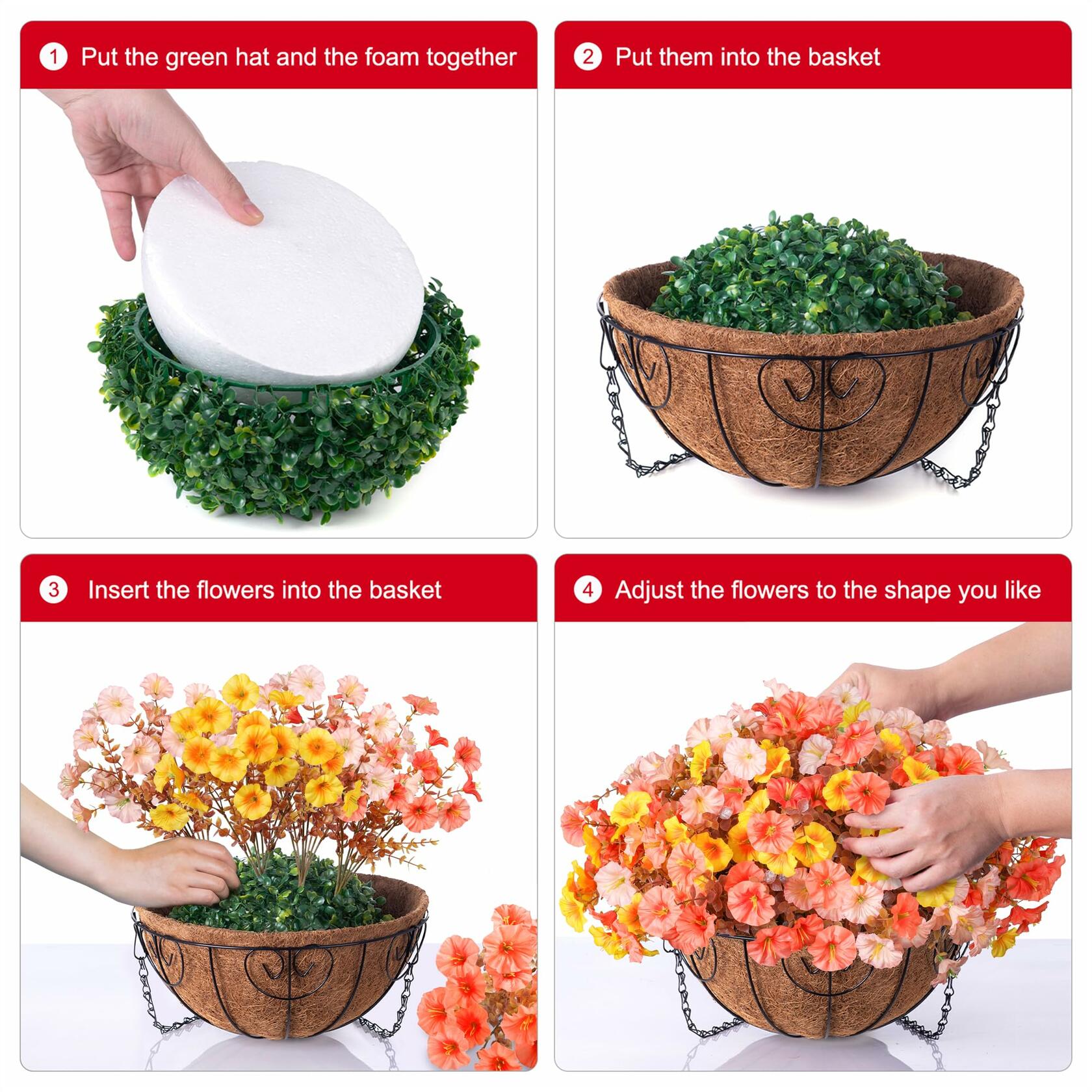 1 Put the green hat and the foam together

2 Put them into the basket

3 Insert the flowers into the basket

4 Adjust the flowers to the shape you like