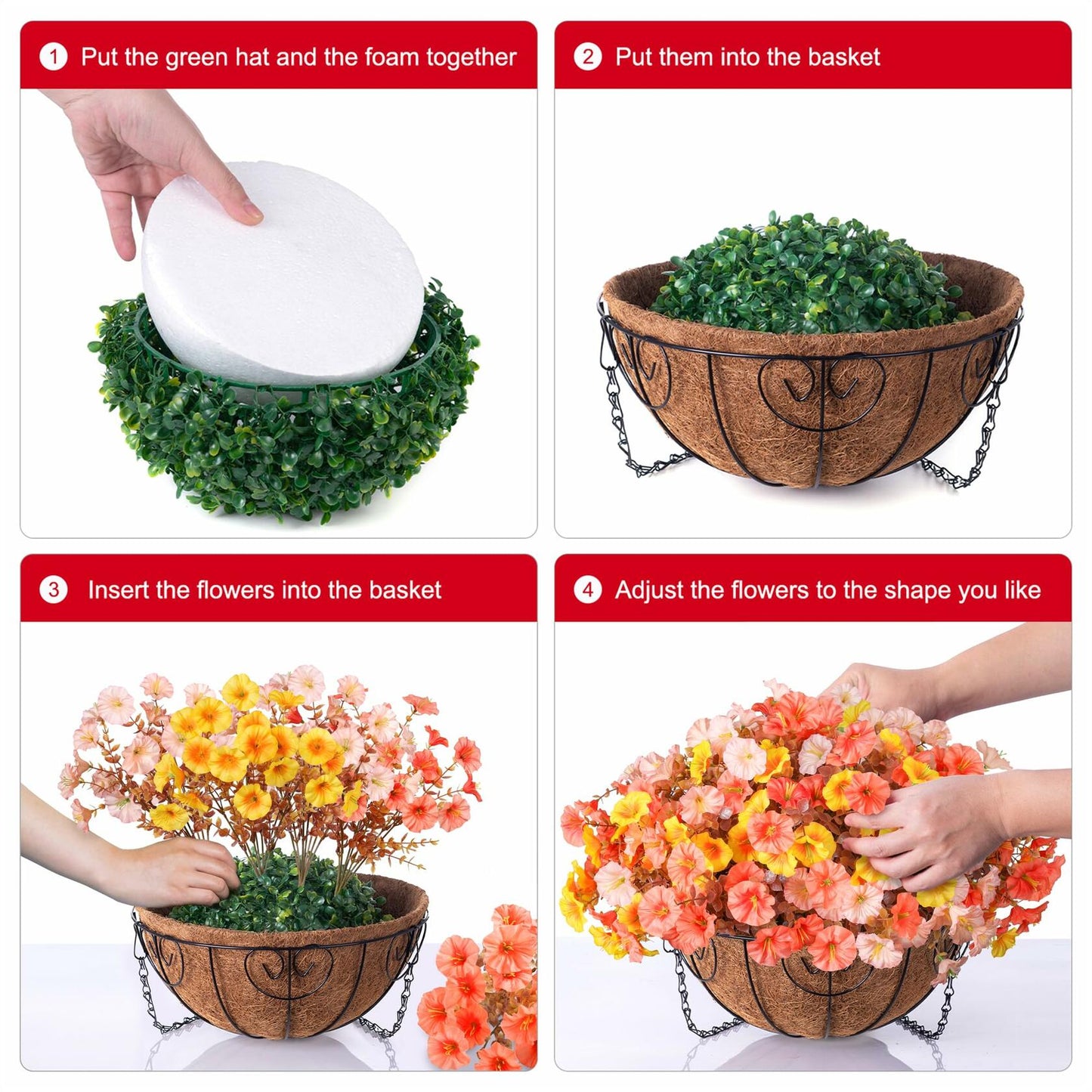 1 Put the green hat and the foam together

2 Put them into the basket

3 Insert the flowers into the basket

4 Adjust the flowers to the shape you like