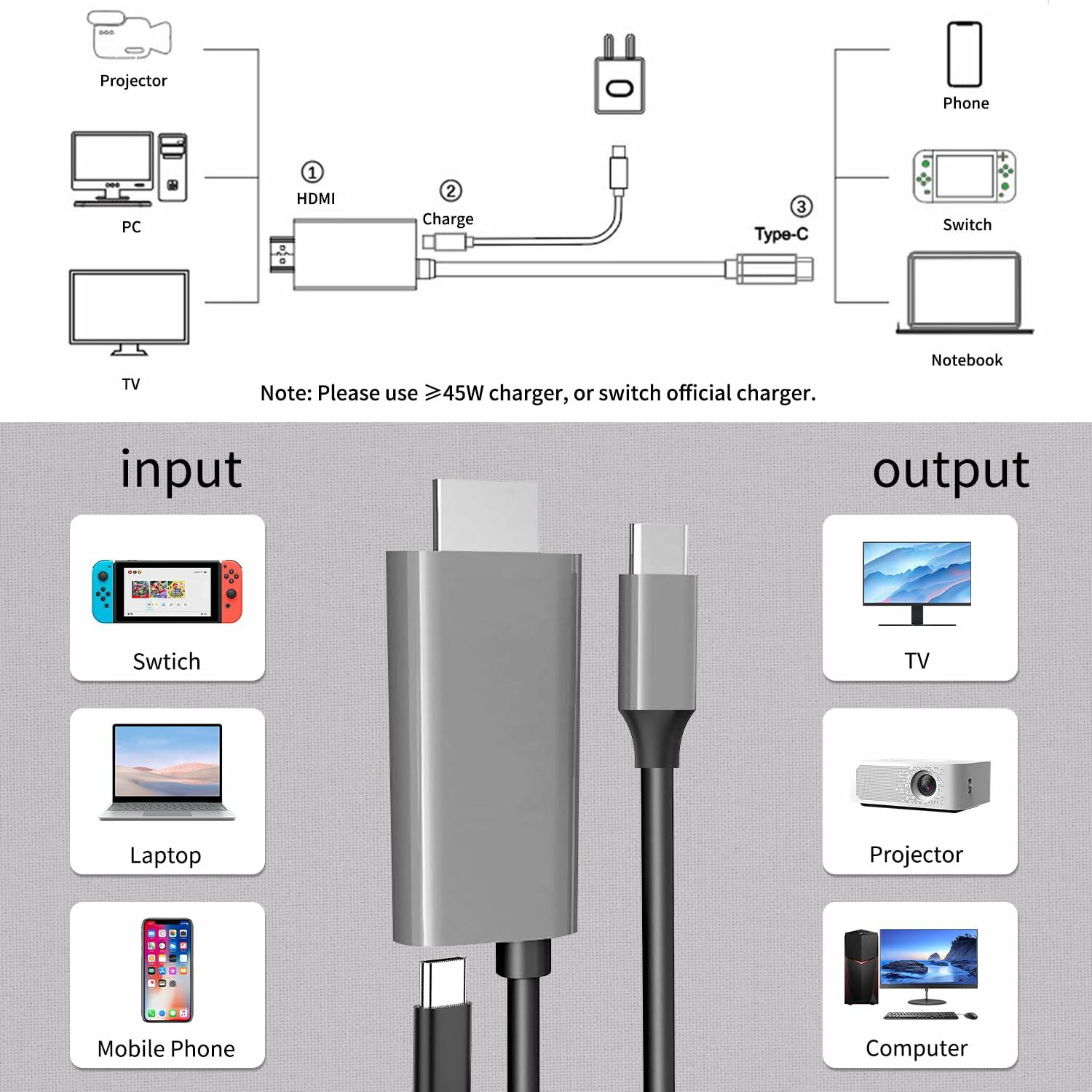 Projector

PC

TV

① HDMI

② Charge

③ Type-C

Phone

Switch

Notebook

Note: Please use ≥45W charger, or switch official charger.

input

Swtich

Laptop

Mobile Phone

output

TV

Projector

Computer