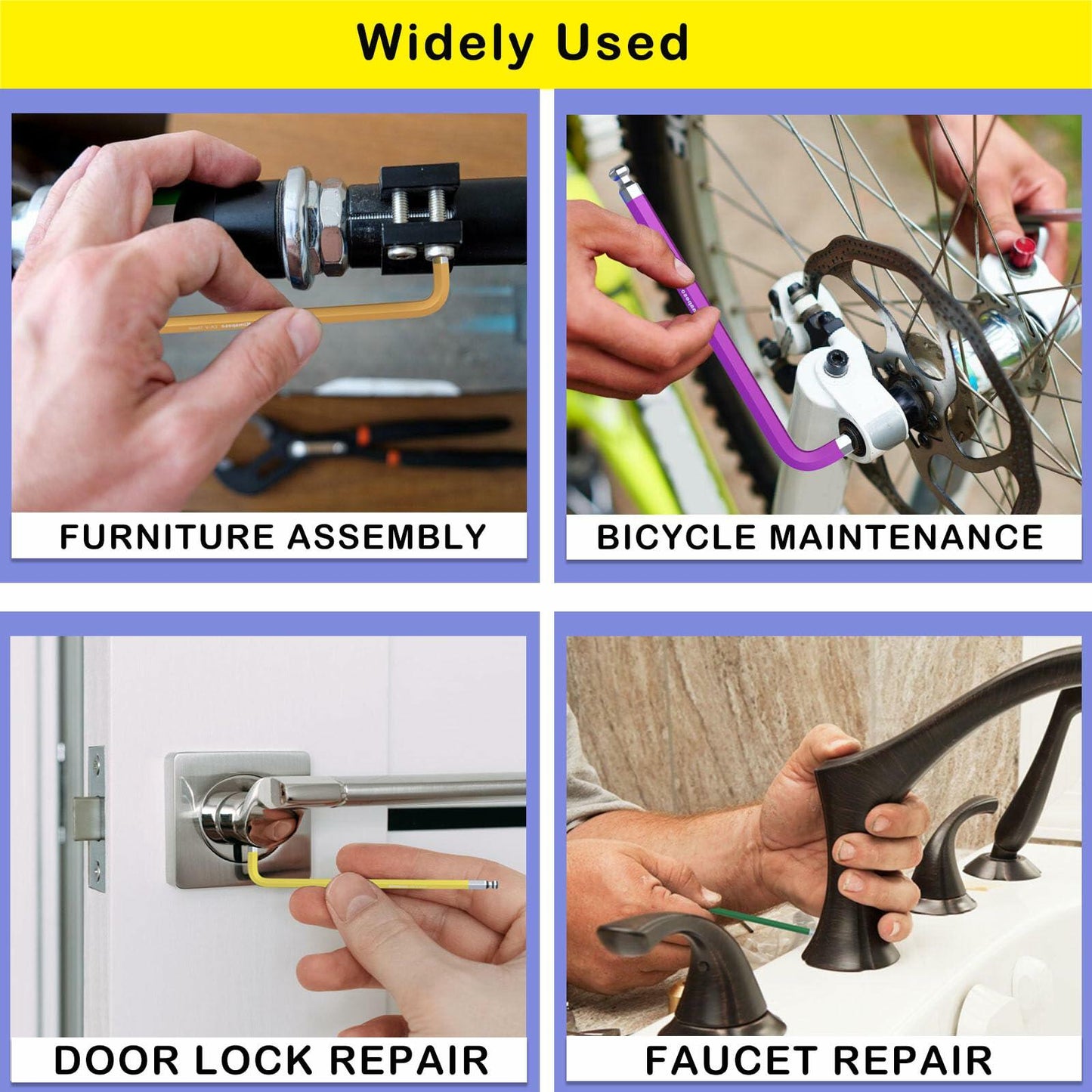 Widely Used

FURNITURE ASSEMBLY

BICYCLE MAINTENANCE

DOOR LOCK REPAIR

FAUCET REPAIR