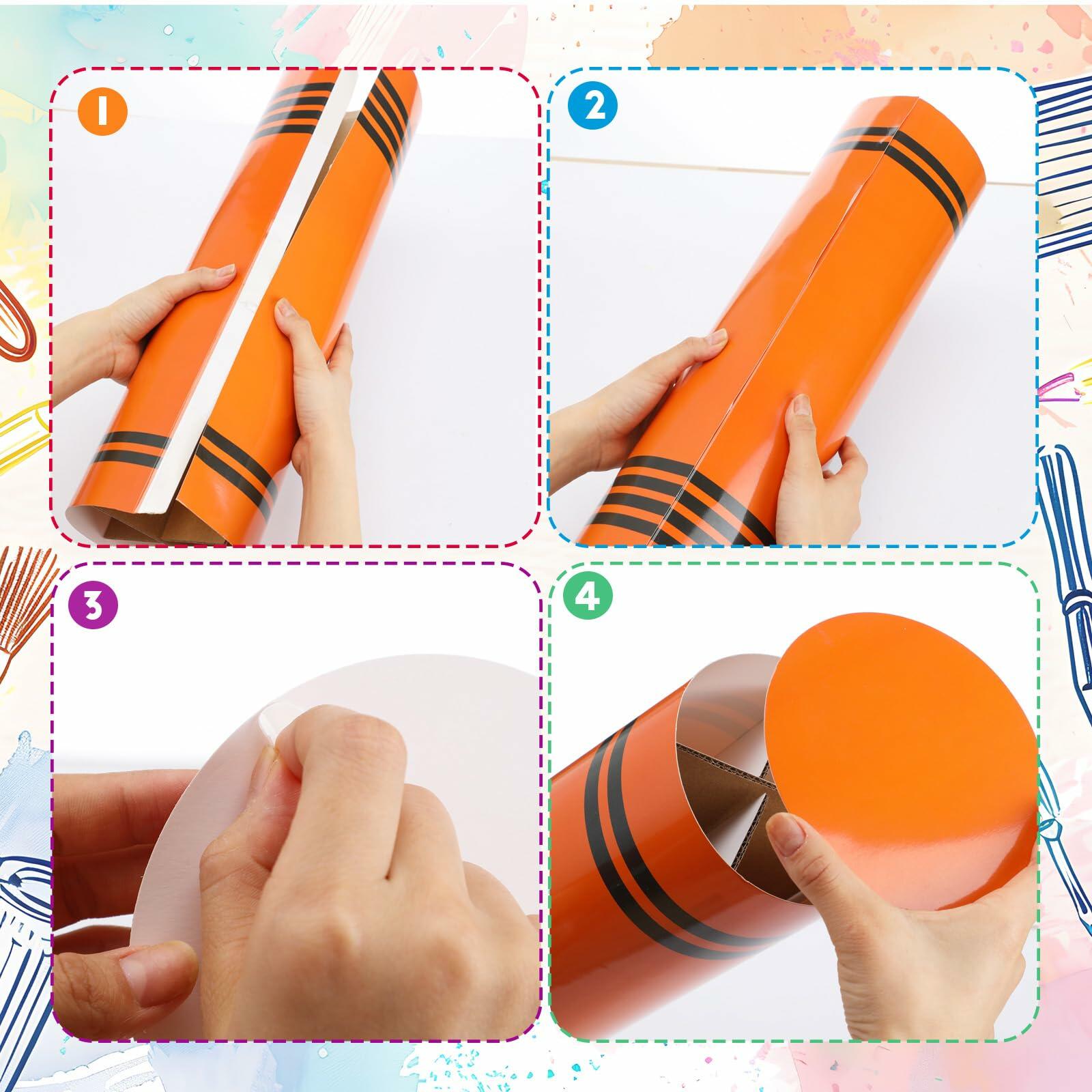 1

2

3

4