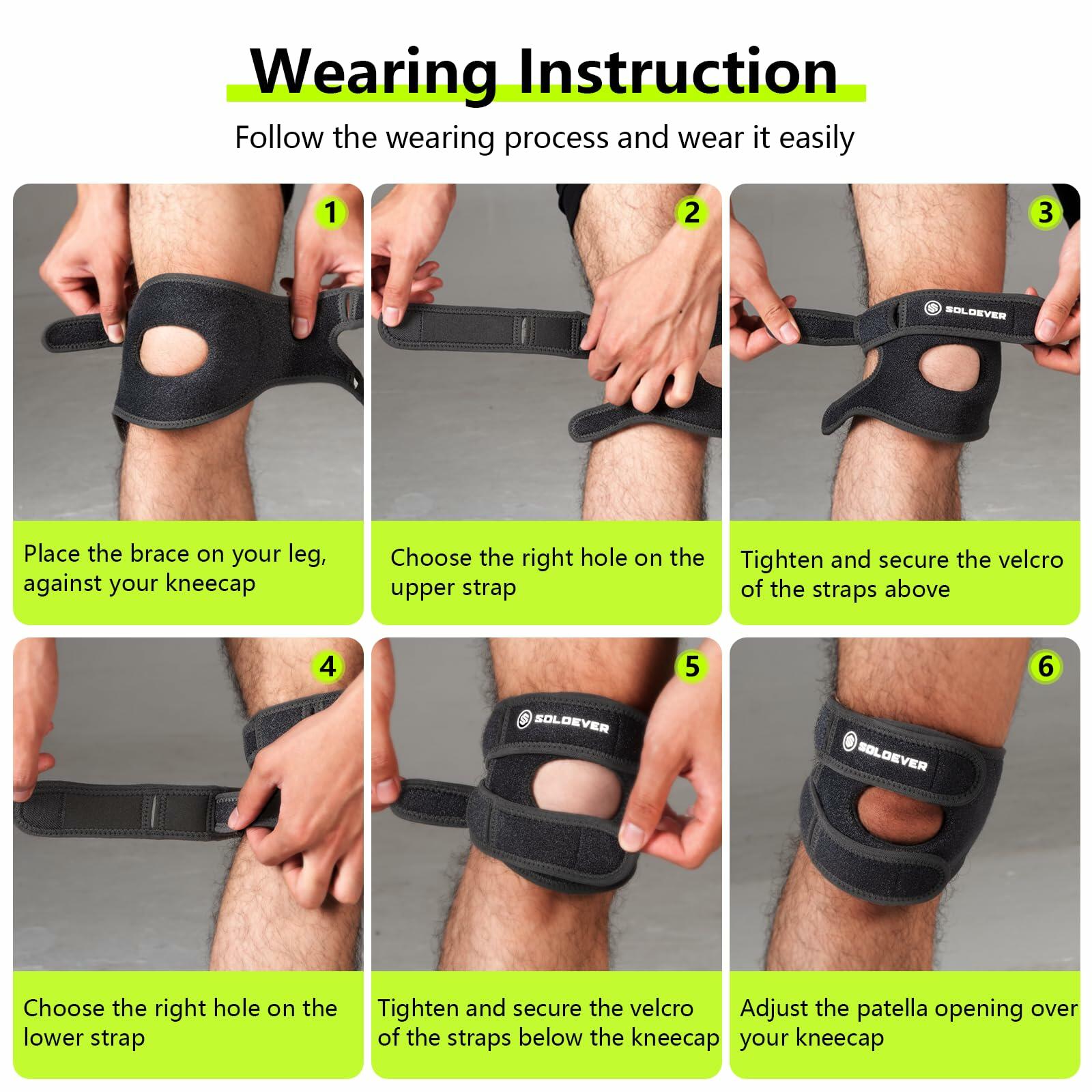 Wearing Instruction

Follow the wearing process and wear it easily

1

Place the brace on your leg, against your kneecap

2

Choose the right hole on the upper strap

3

SOLOEVER

Tighten and secure the velcro of the straps above

4

Choose the right hole on the lower strap

5

SOLOEVER

Tighten and secure the velcro of the straps below the kneecap

6

SOLOEVER

Adjust the patella opening over your kneecap