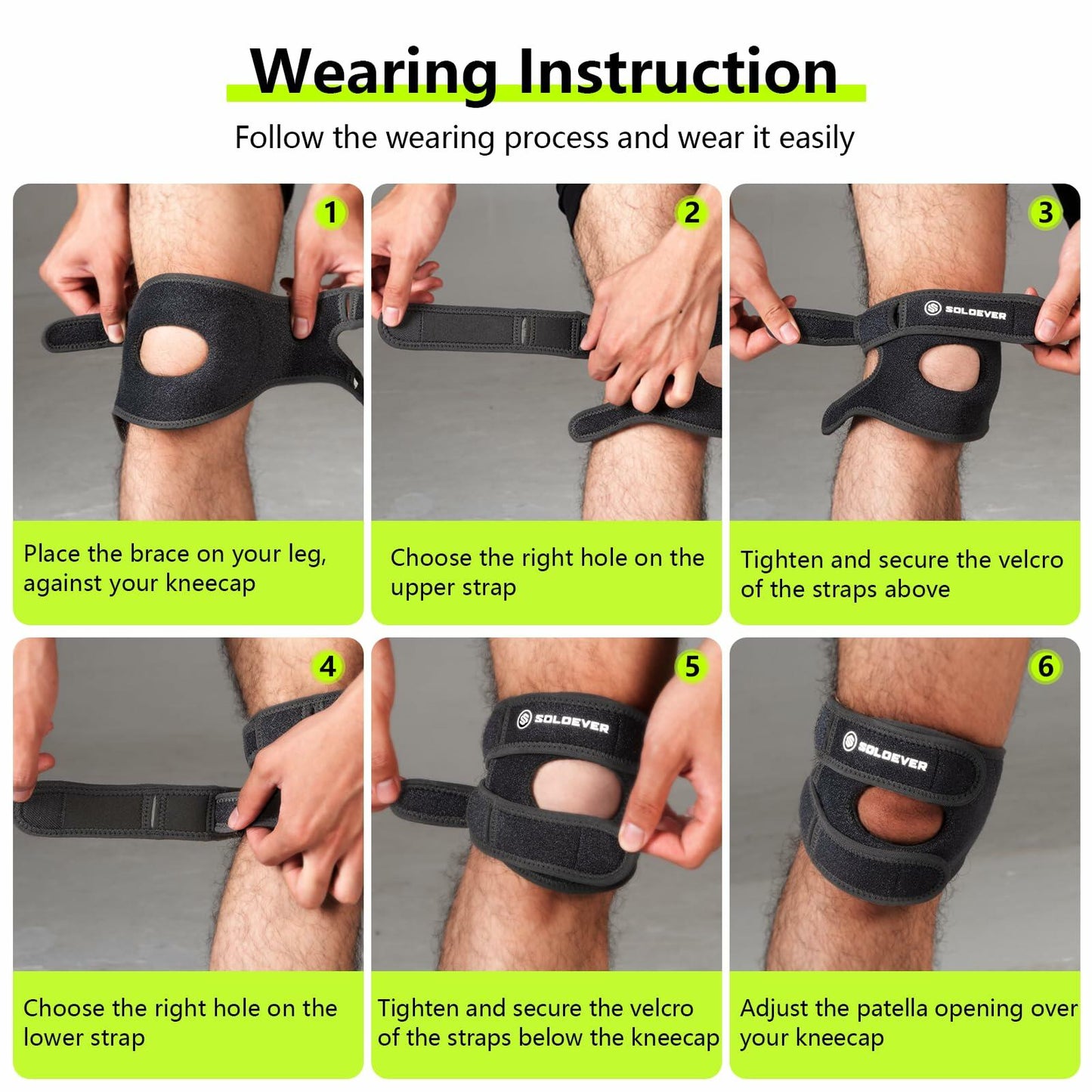 Wearing Instruction

Follow the wearing process and wear it easily

1

Place the brace on your leg, against your kneecap

2

Choose the right hole on the upper strap

3

SOLOEVER

Tighten and secure the velcro of the straps above

4

Choose the right hole on the lower strap

5

SOLOEVER

Tighten and secure the velcro of the straps below the kneecap

6

SOLOEVER

Adjust the patella opening over your kneecap