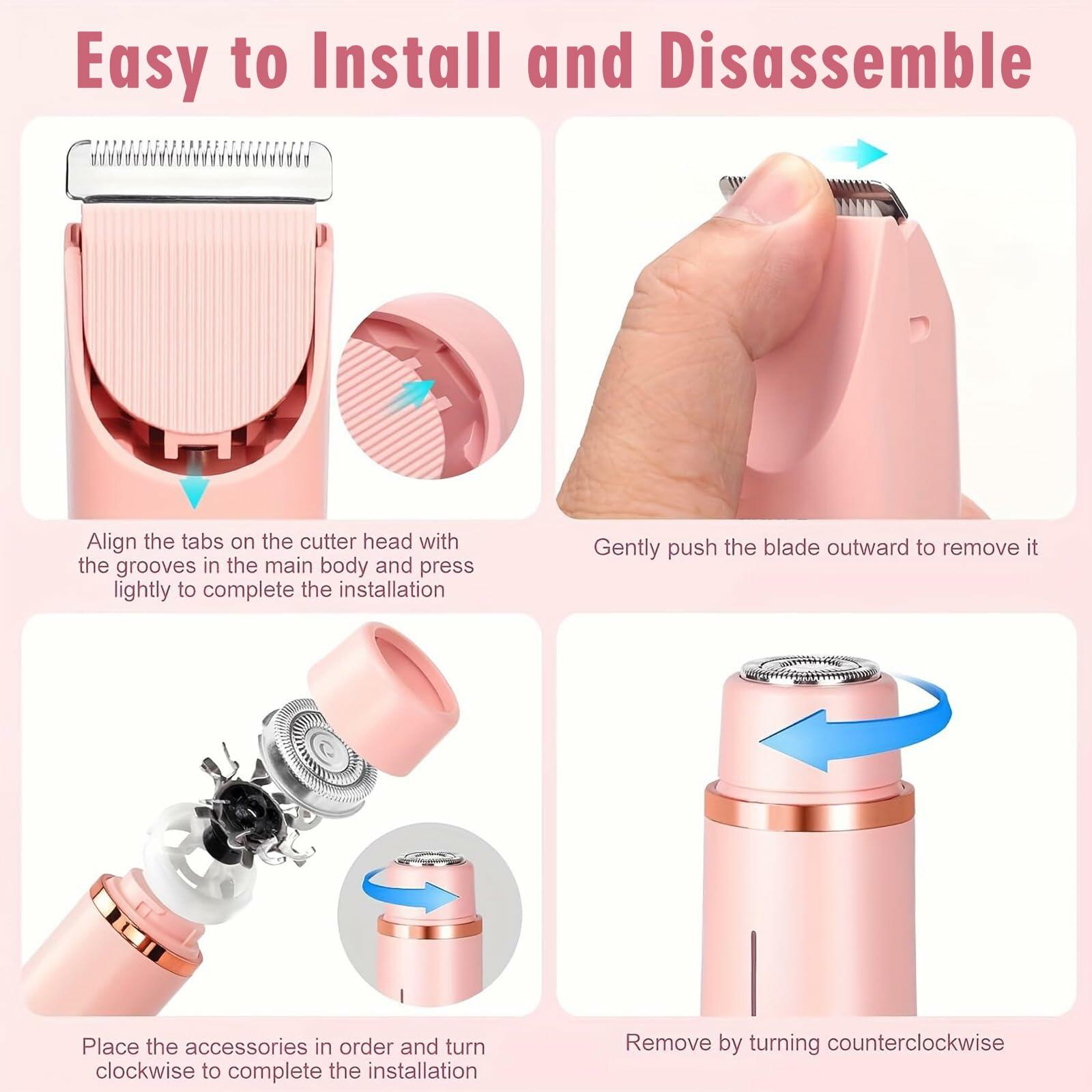 Easy to Install and Disassemble

Align the tabs on the cutter head with the grooves in the main body and press lightly to complete the installation

Gently push the blade outward to remove it

Place the accessories in order and turn clockwise to complete the installation

Remove by turning counterclockwise