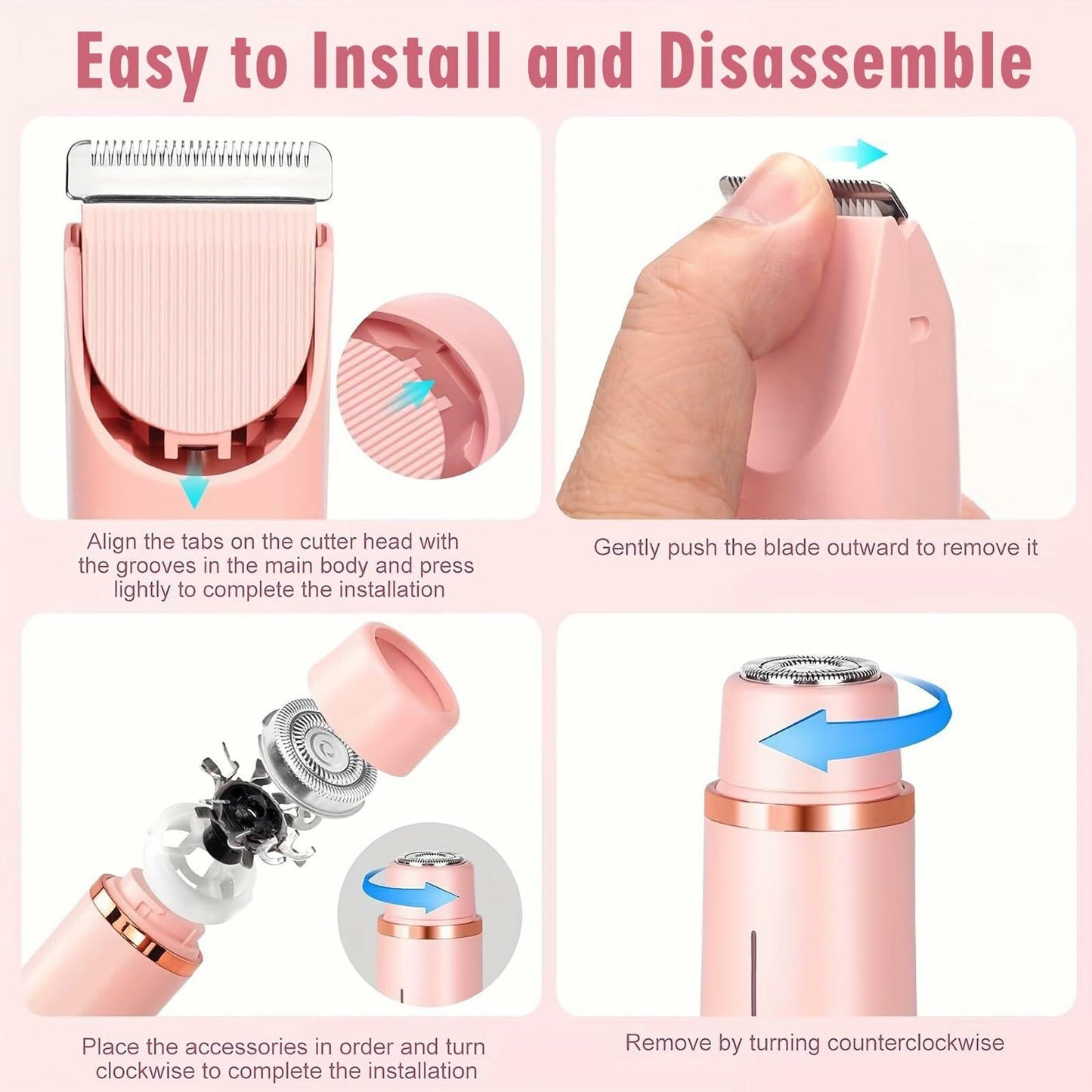 Easy to Install and Disassemble

Align the tabs on the cutter head with the grooves in the main body and press lightly to complete the installation

Gently push the blade outward to remove it

Place the accessories in order and turn clockwise to complete the installation

Remove by turning counterclockwise