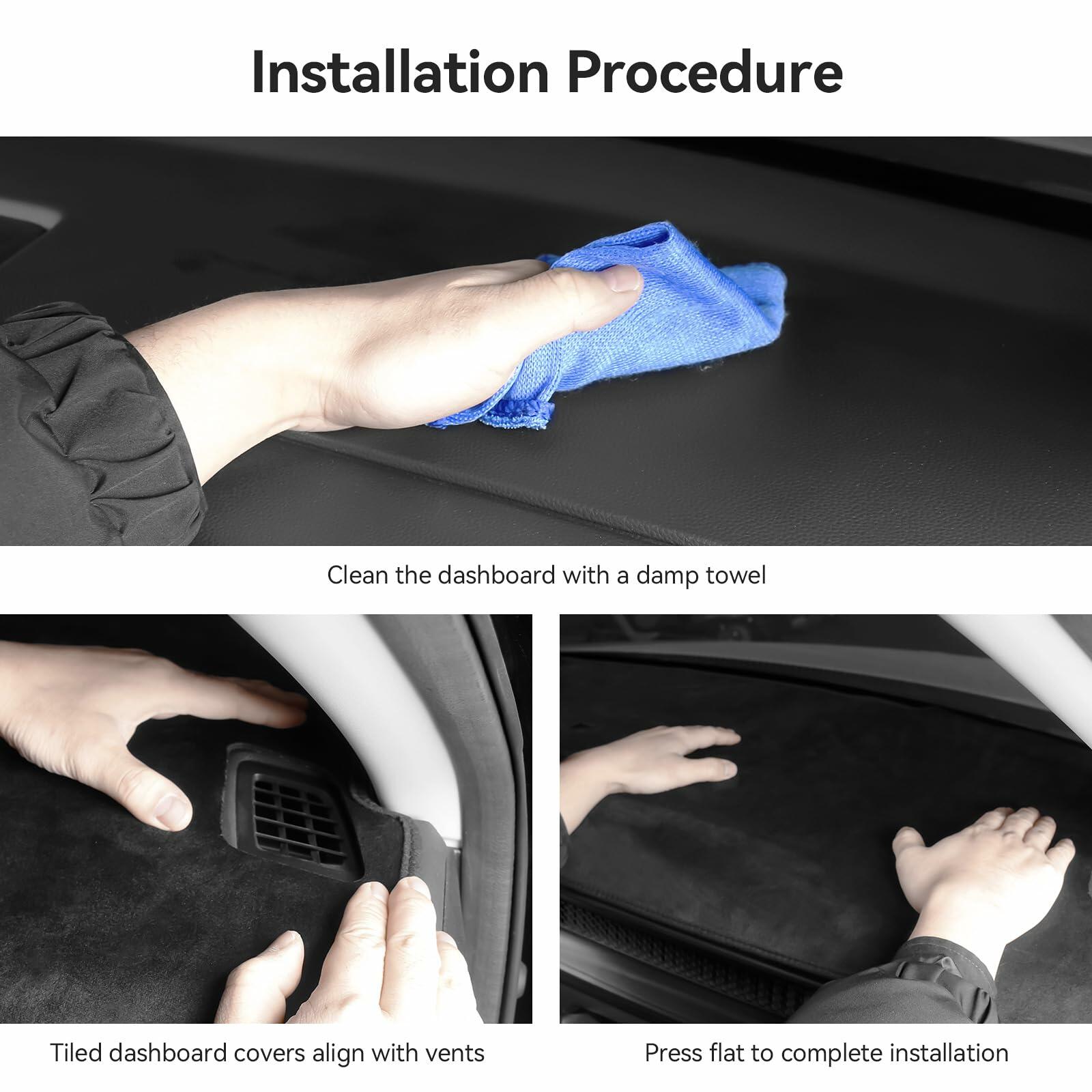 Installation Procedure

Clean the dashboard with a damp towel

Tiled dashboard covers align with vents

Press flat to complete installation