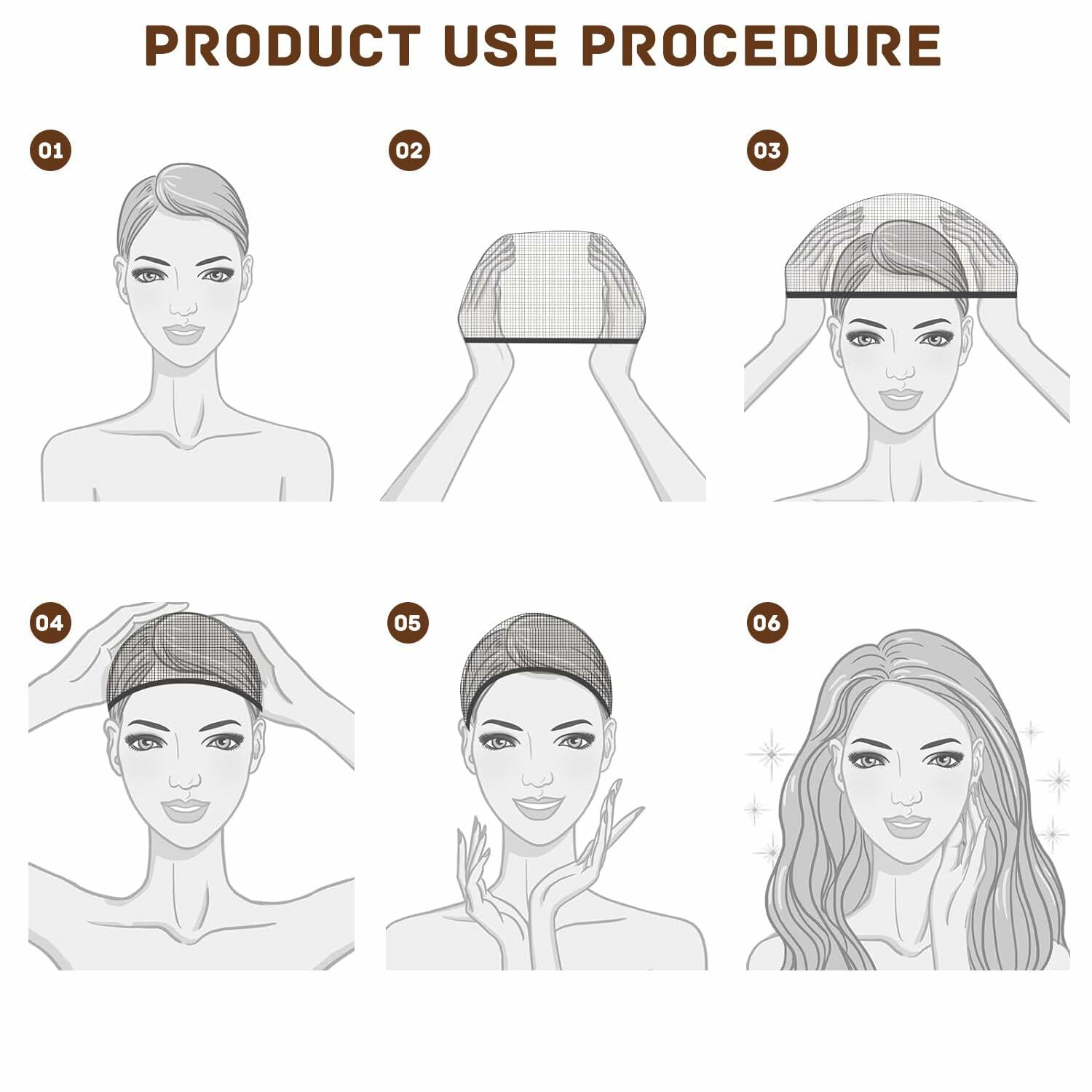 PRODUCT USE PROCEDURE

01

02

03

04

05

06