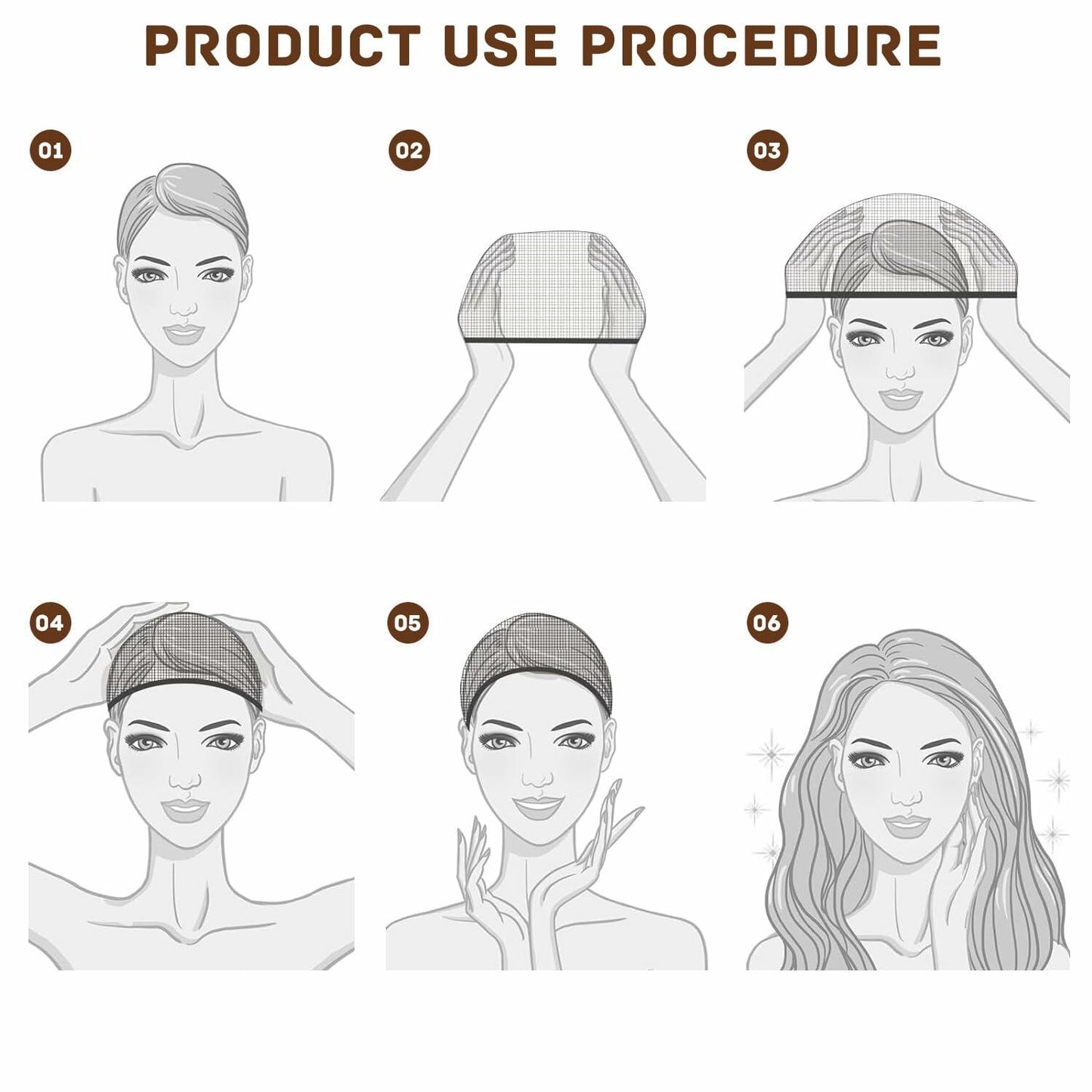 PRODUCT USE PROCEDURE

01

02

03

04

05

06