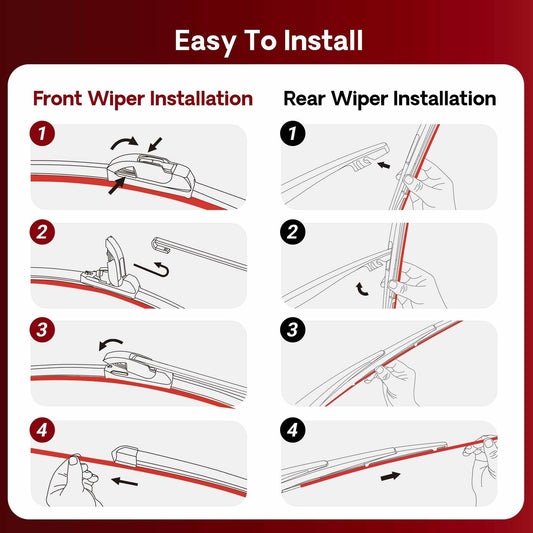 Easy To Install

Front Wiper Installation

1

2

3

4

Rear Wiper Installation

1

2

3

4