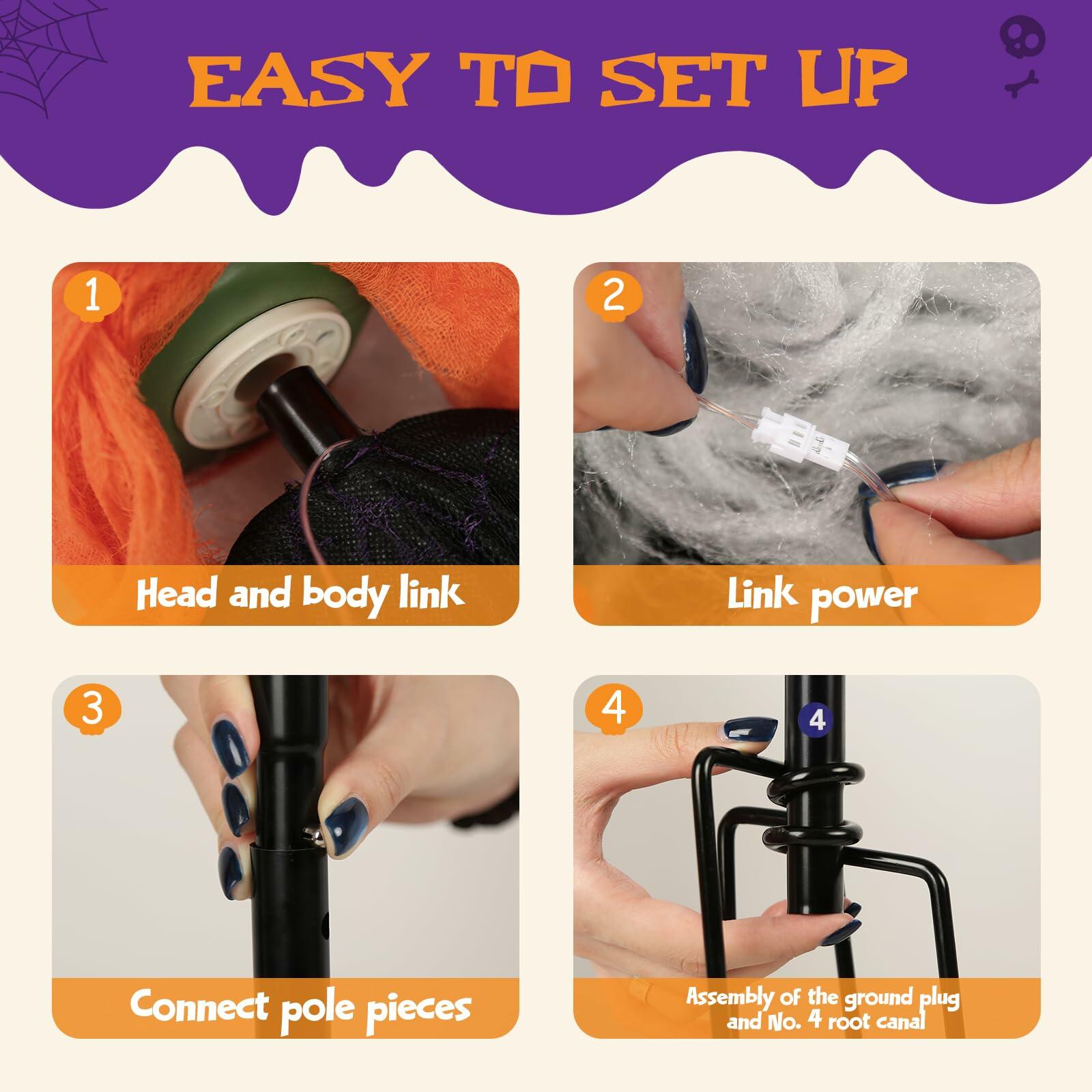 EASY TO SET UP

1
Head and body link

2
Link power

3
Connect pole pieces

4
4
Assembly of the ground plug and No. 4 root canal