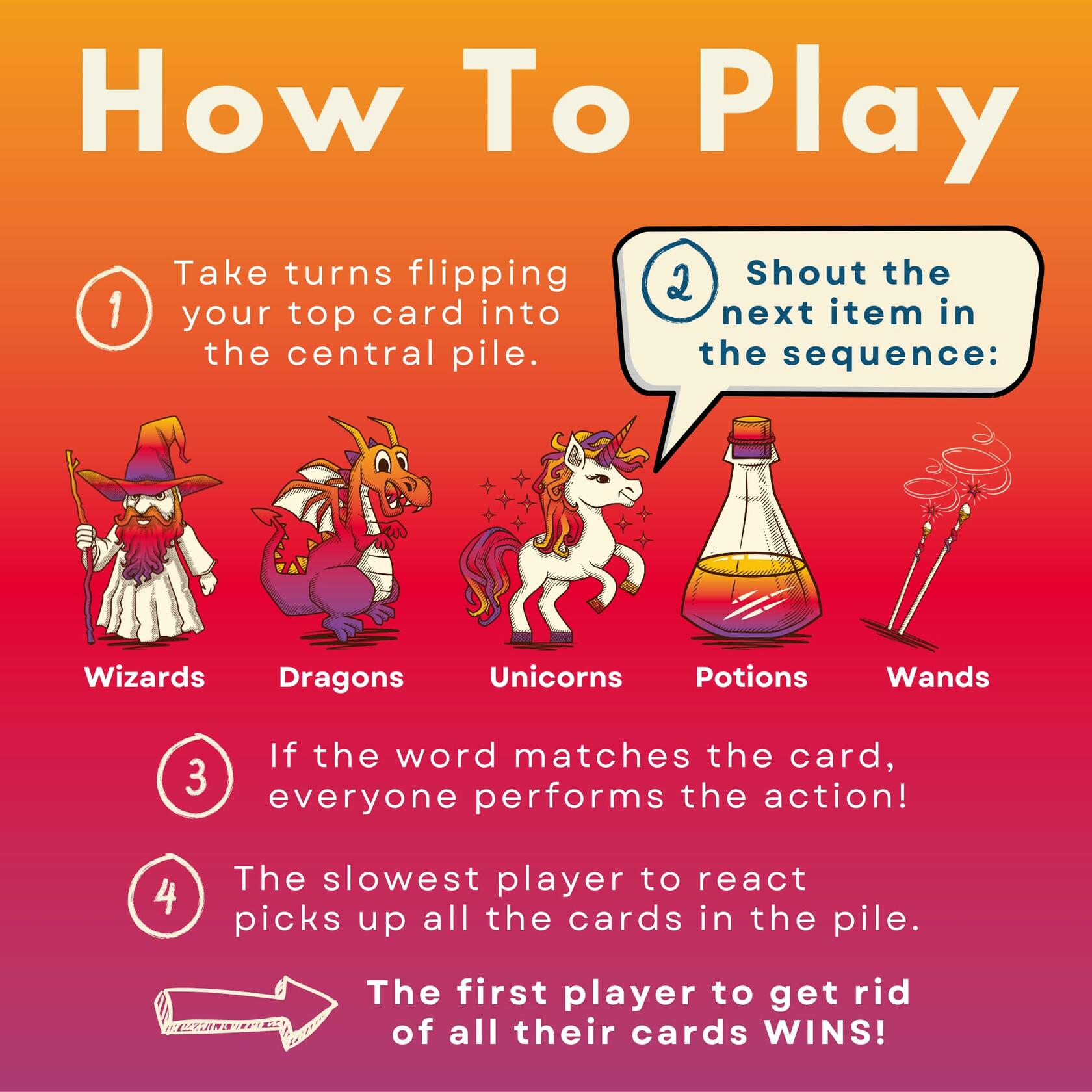 How To Play

1 Take turns flipping your top card into the central pile.

2 Shout the next item in the sequence:

Wizards Dragons Unicorns Potions Wands

3 If the word matches the card, everyone performs the action!

4 The slowest player to react picks up all the cards in the pile.

The first player to get rid of all their cards WINS!