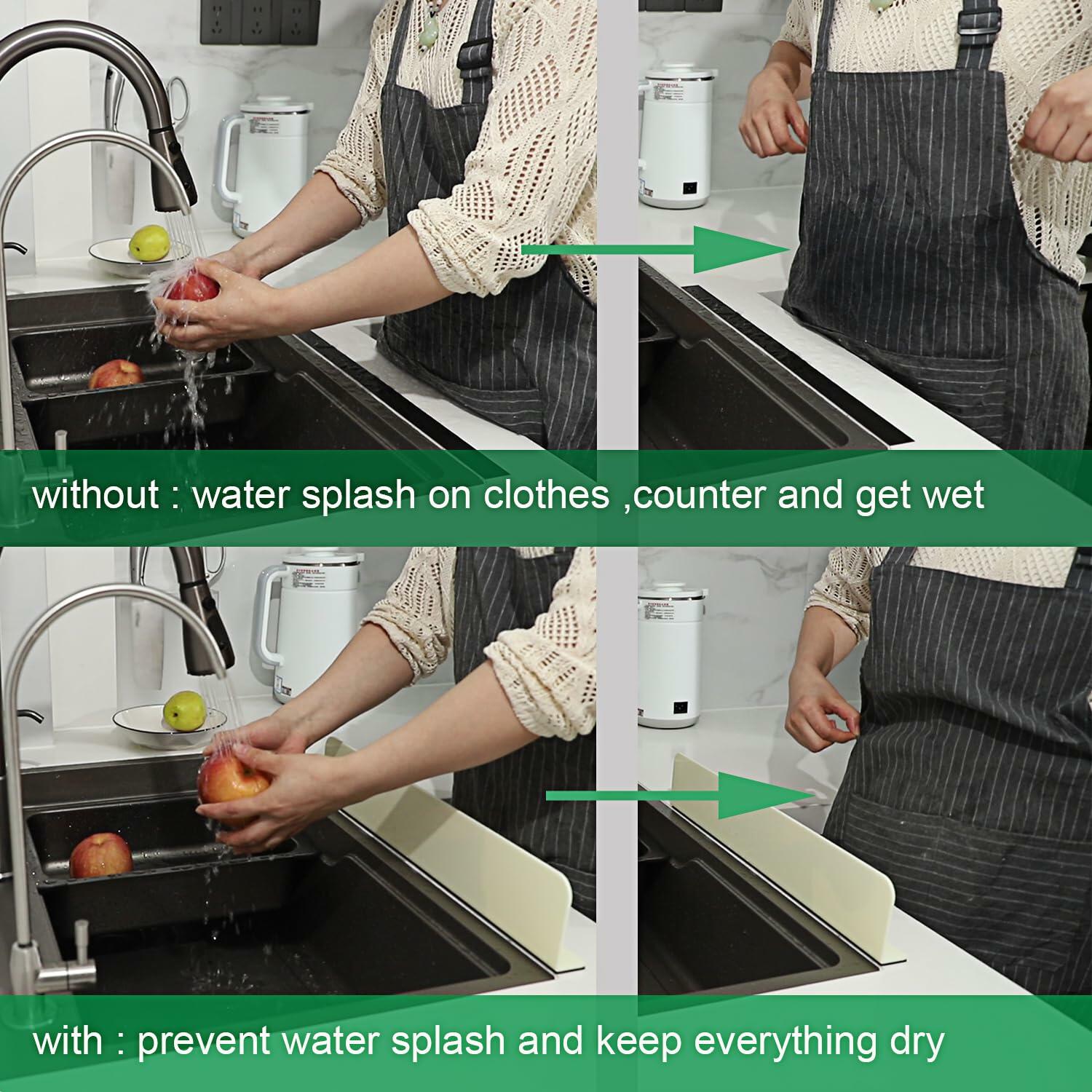 without : water splash on clothes ,counter and get wet

with : prevent water splash and keep everything dry