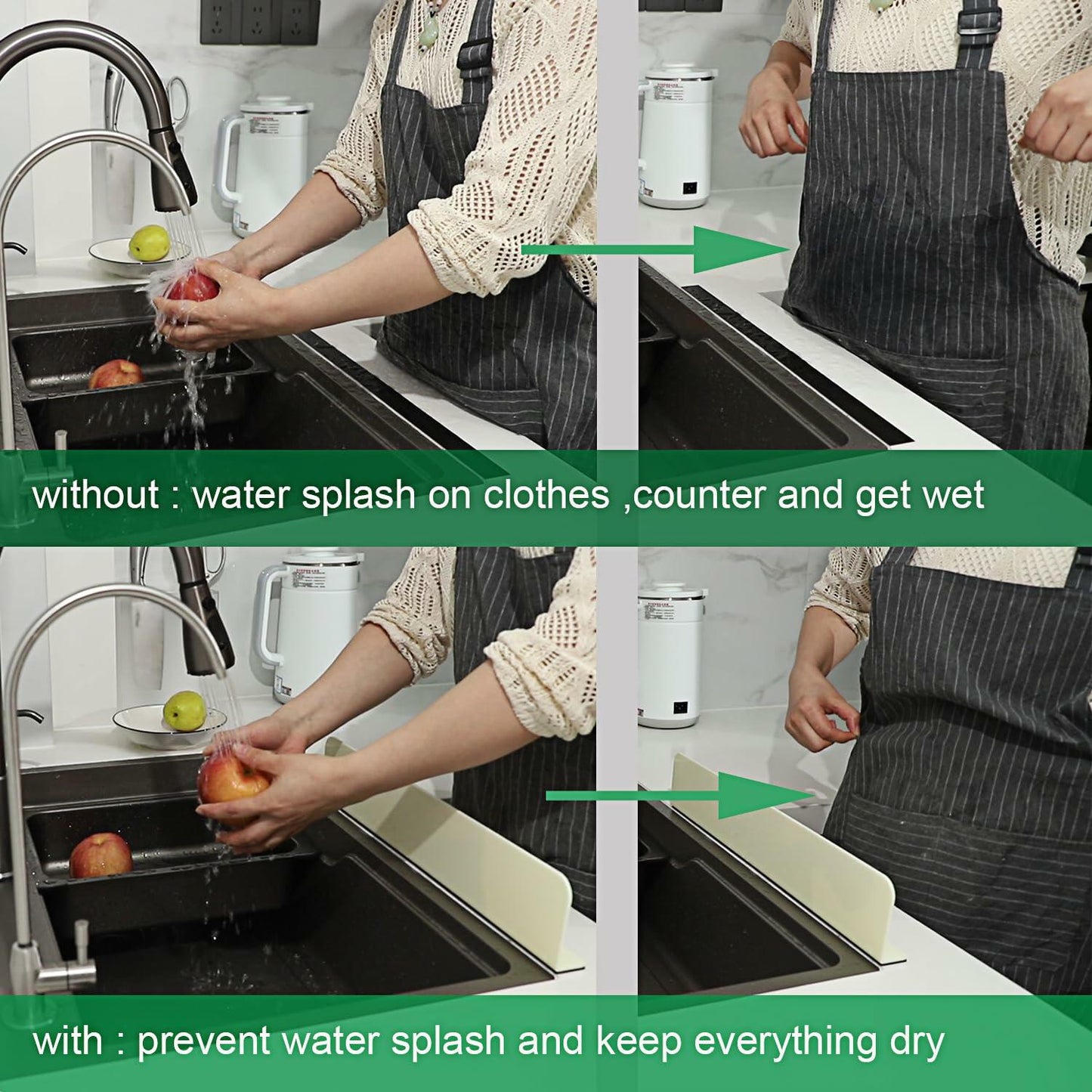 without : water splash on clothes ,counter and get wet

with : prevent water splash and keep everything dry