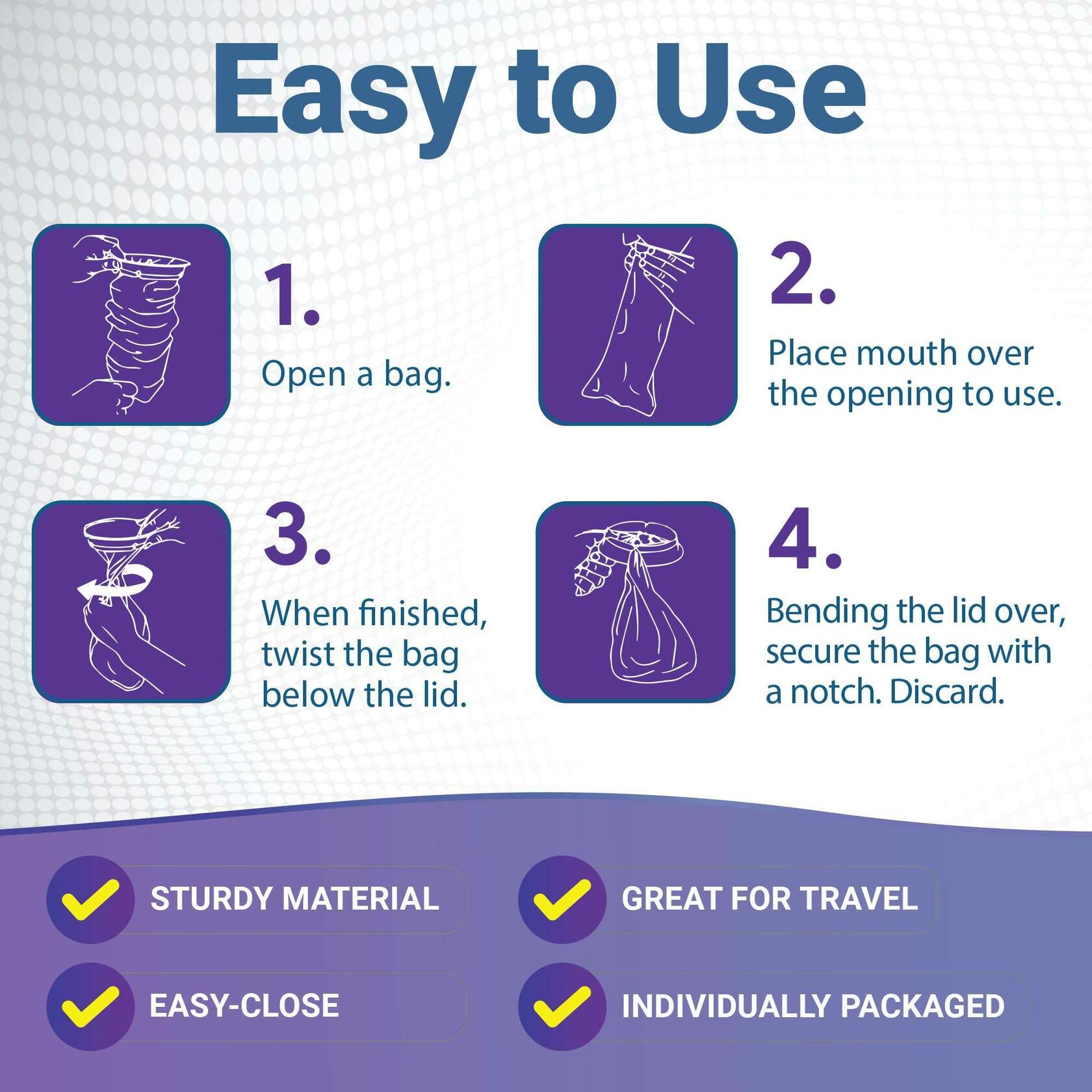 Easy to Use

1.

Open a bag.

2.

Place mouth over the opening to use.

3.

When finished, twist the bag below the lid.

4.

Bending the lid over, secure the bag with a notch. Discard.

STURDY MATERIAL

GREAT FOR TRAVEL

EASY-CLOSE

INDIVIDUALLY PACKAGED