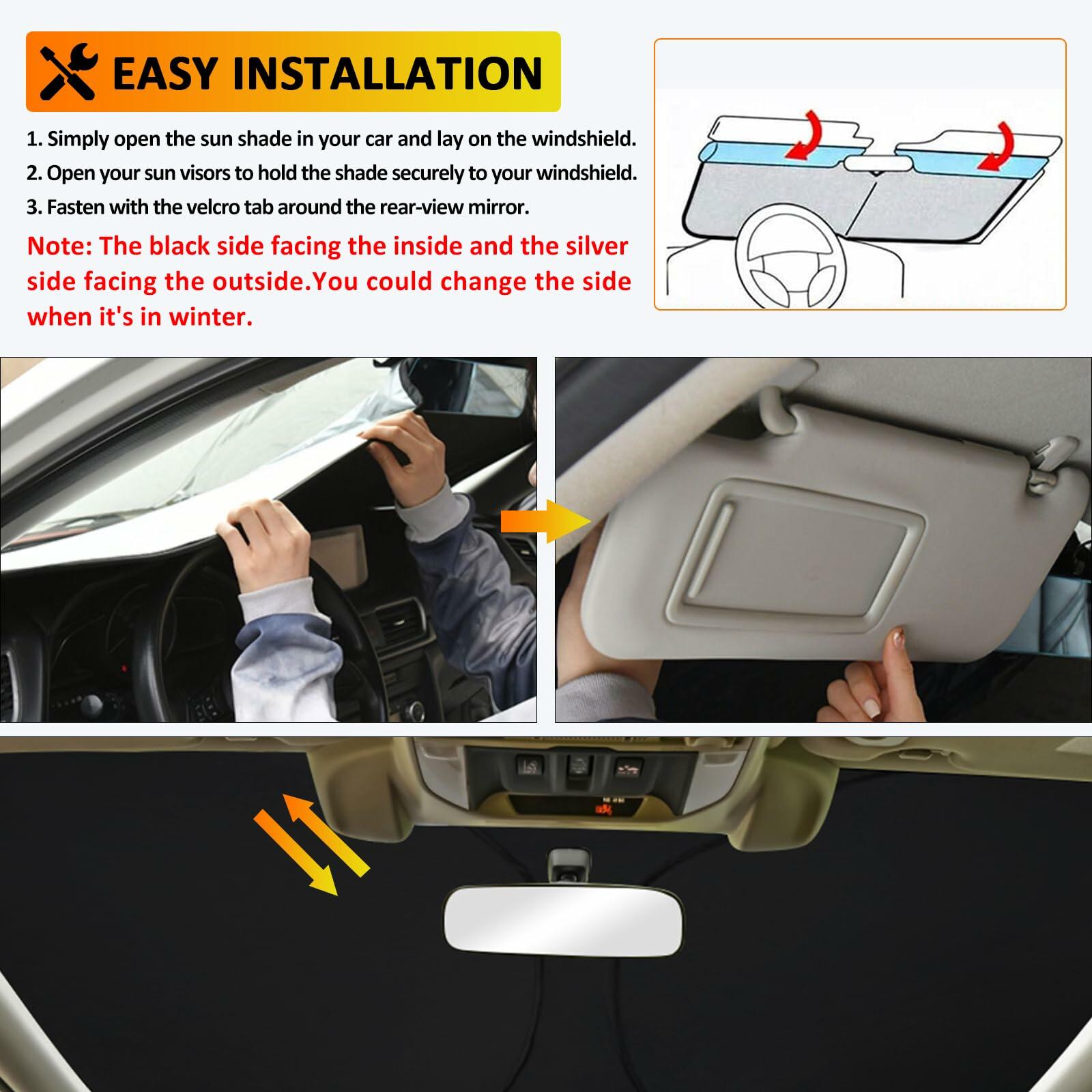 EASY INSTALLATION

1. Simply open the sun shade in your car and lay on the windshield.

2. Open your sun visors to hold the shade securely to your windshield.

3. Fasten with the velcro tab around the rear-view mirror.

Note: The black side facing the inside and the silver side facing the outside.You could change the side when it's in winter.