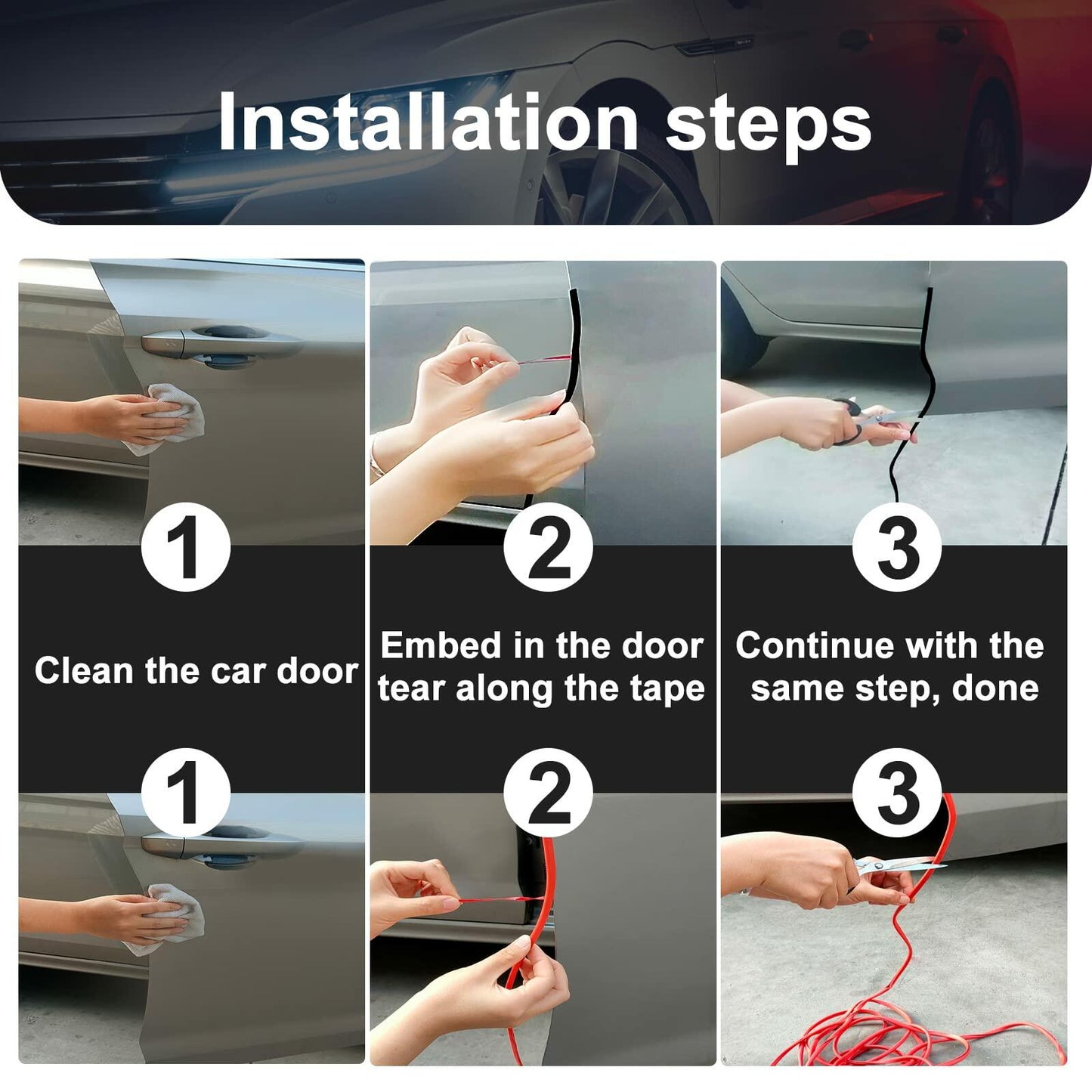 Installation steps

1

Clean the car door

1

2

Embed in the door tear along the tape

2

3

Continue with the same step, done

3