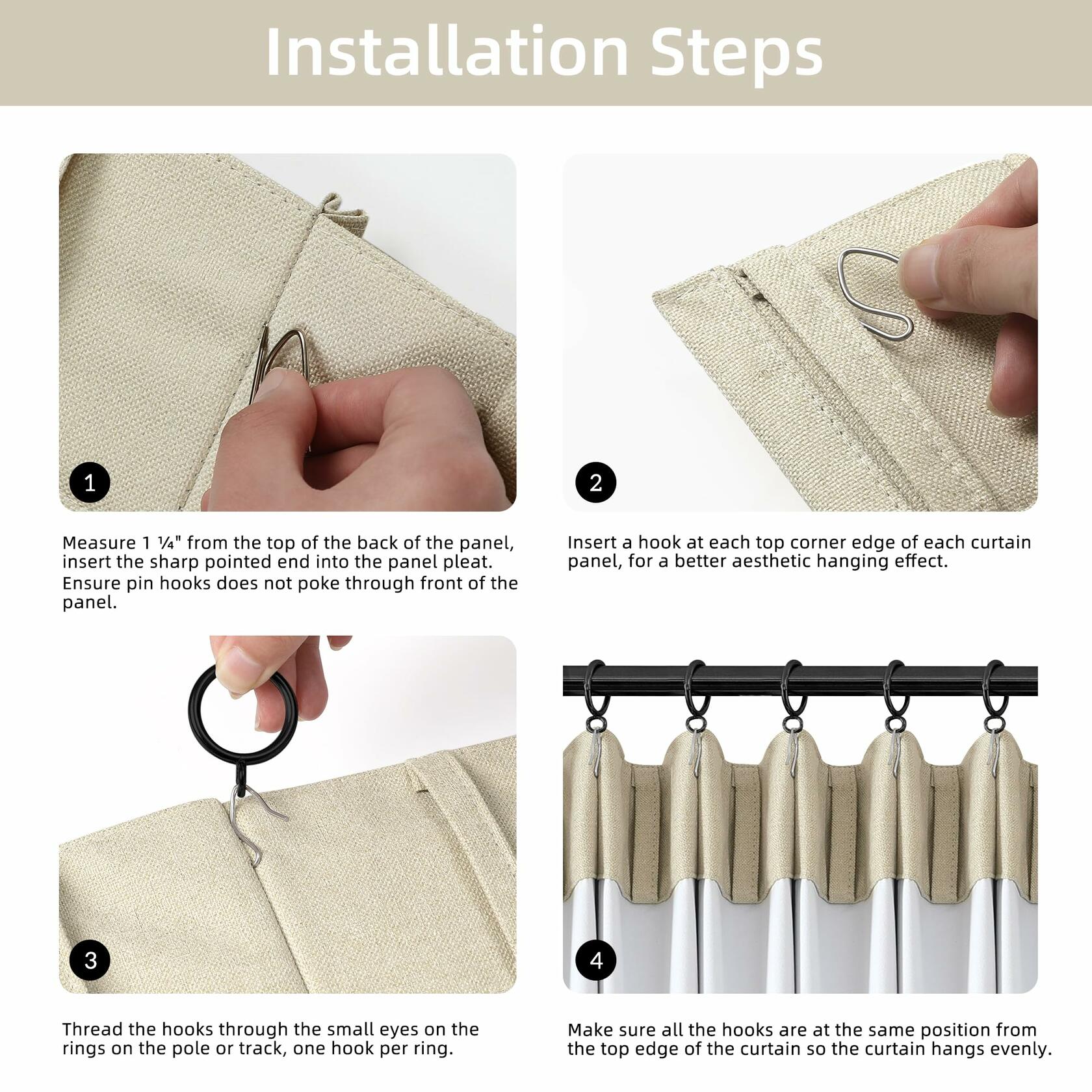 Installation Steps

1

Measure 1 ¼" from the top of the back of the panel, insert the sharp pointed end into the panel pleat. Ensure pin hooks does not poke through front of the panel.

2

Insert a hook at each top corner edge of each curtain panel, for a better aesthetic hanging effect.

3

Thread the hooks through the small eyes on the rings on the pole or track, one hook per ring.

4

Make sure all the hooks are at the same position from the top edge of the curtain so the curtain hangs evenly.