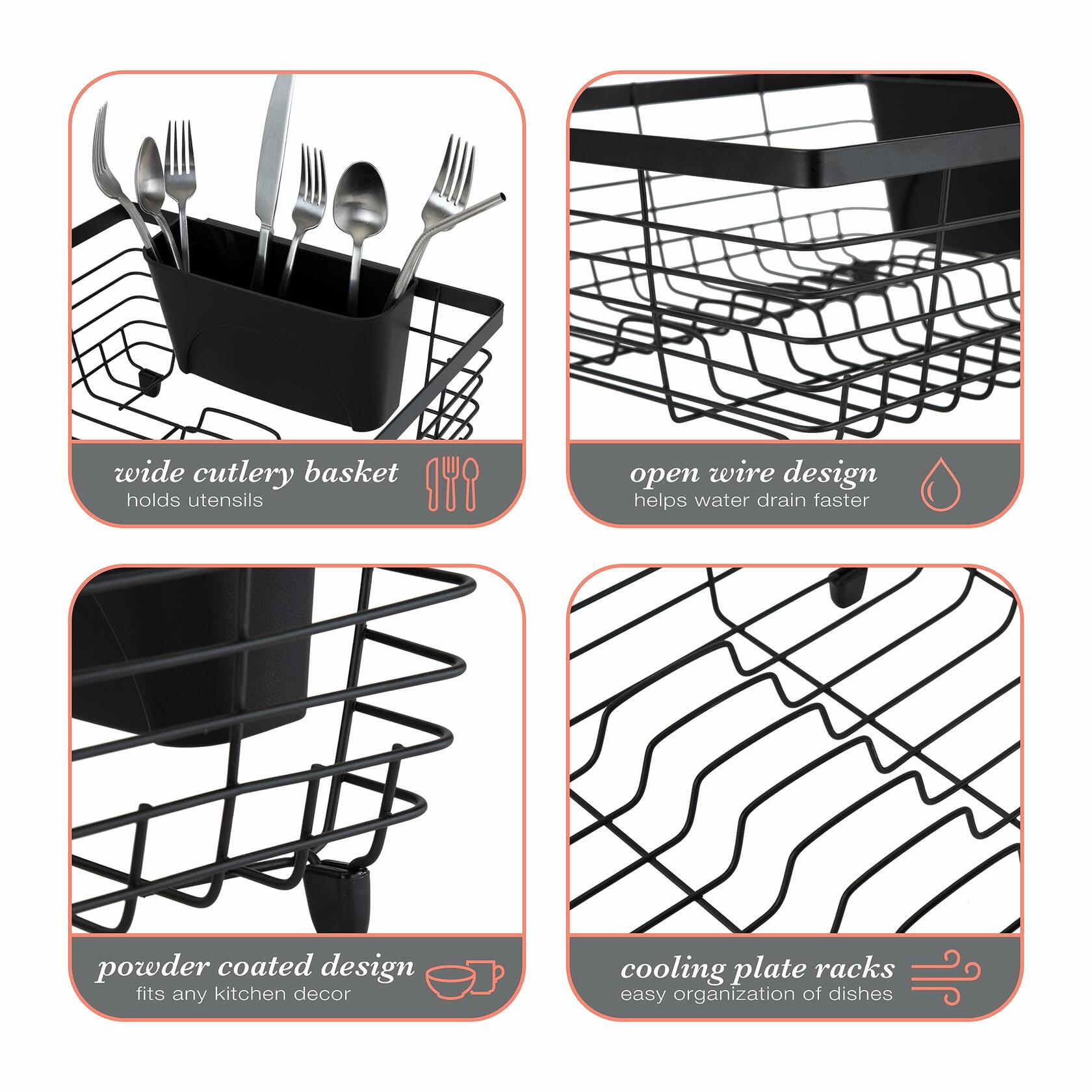 wide cutlery basket
holds utensils

open wire design
helps water drain faster

powder coated design
fits any kitchen decor

cooling plate racks
easy organization of dishes