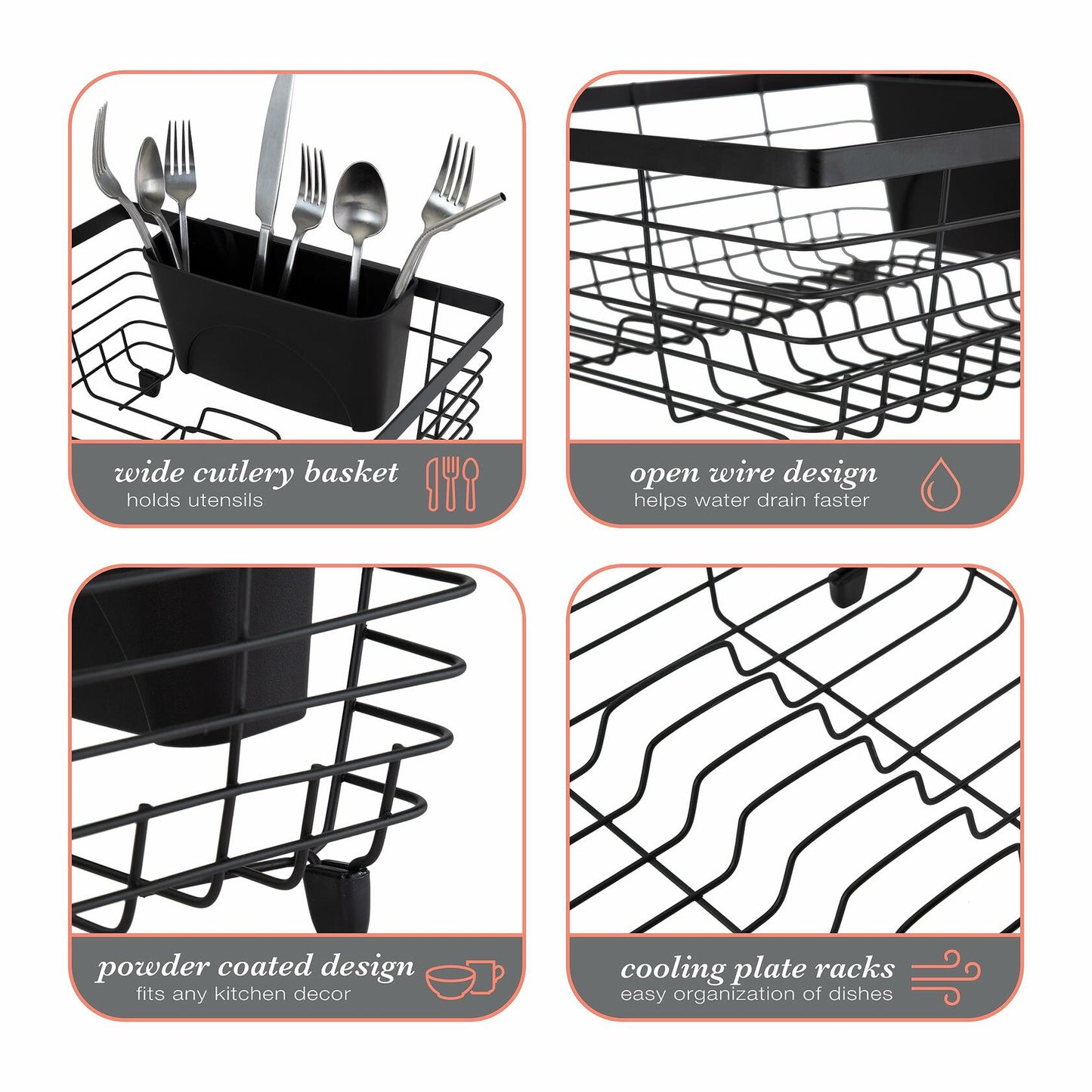 wide cutlery basket
holds utensils

open wire design
helps water drain faster

powder coated design
fits any kitchen decor

cooling plate racks
easy organization of dishes