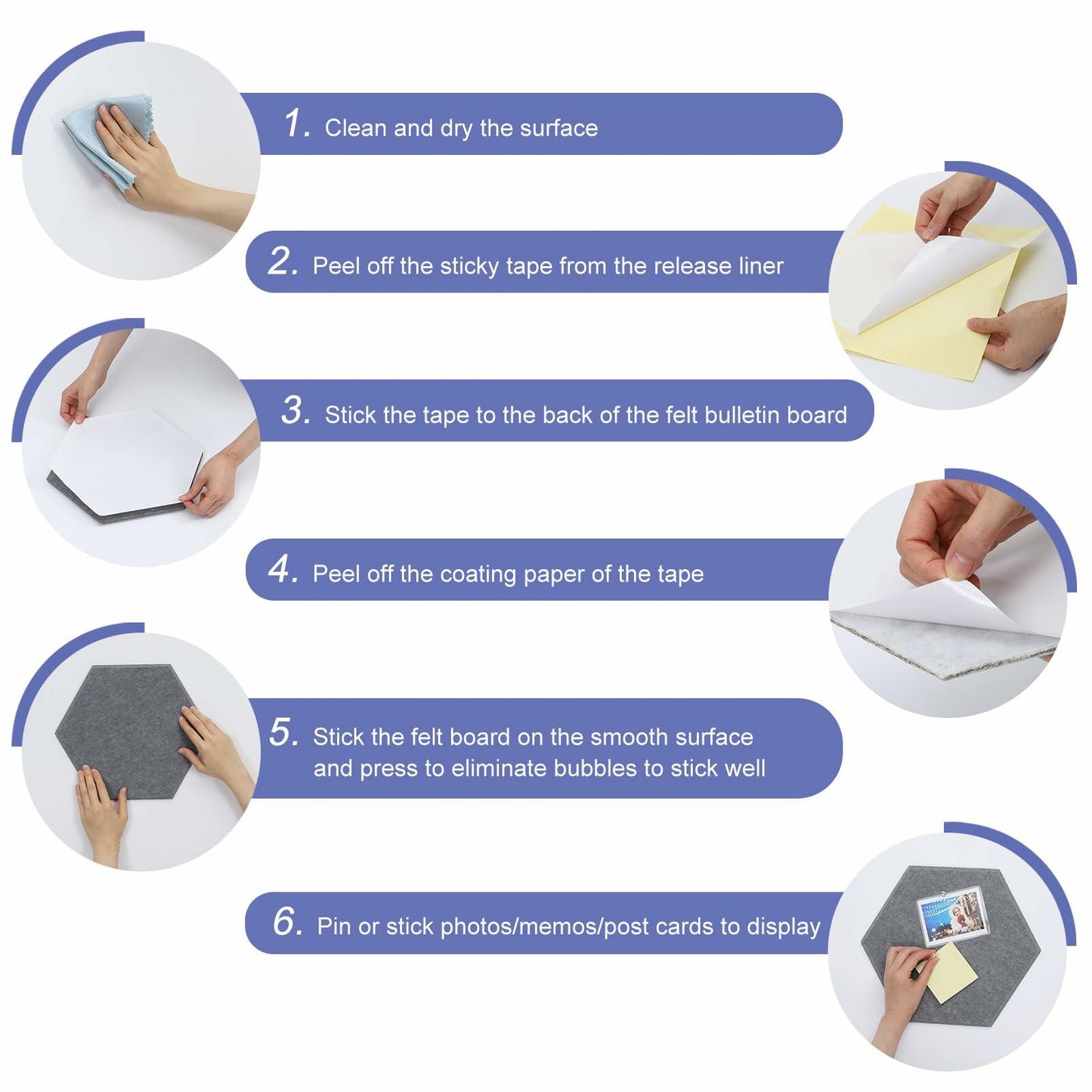 1. Clean and dry the surface

2. Peel off the sticky tape from the release liner

3. Stick the tape to the back of the felt bulletin board

4. Peel off the coating paper of the tape

5. Stick the felt board on the smooth surface and press to eliminate bubbles to stick well

6. Pin or stick photos/memos/post cards to display