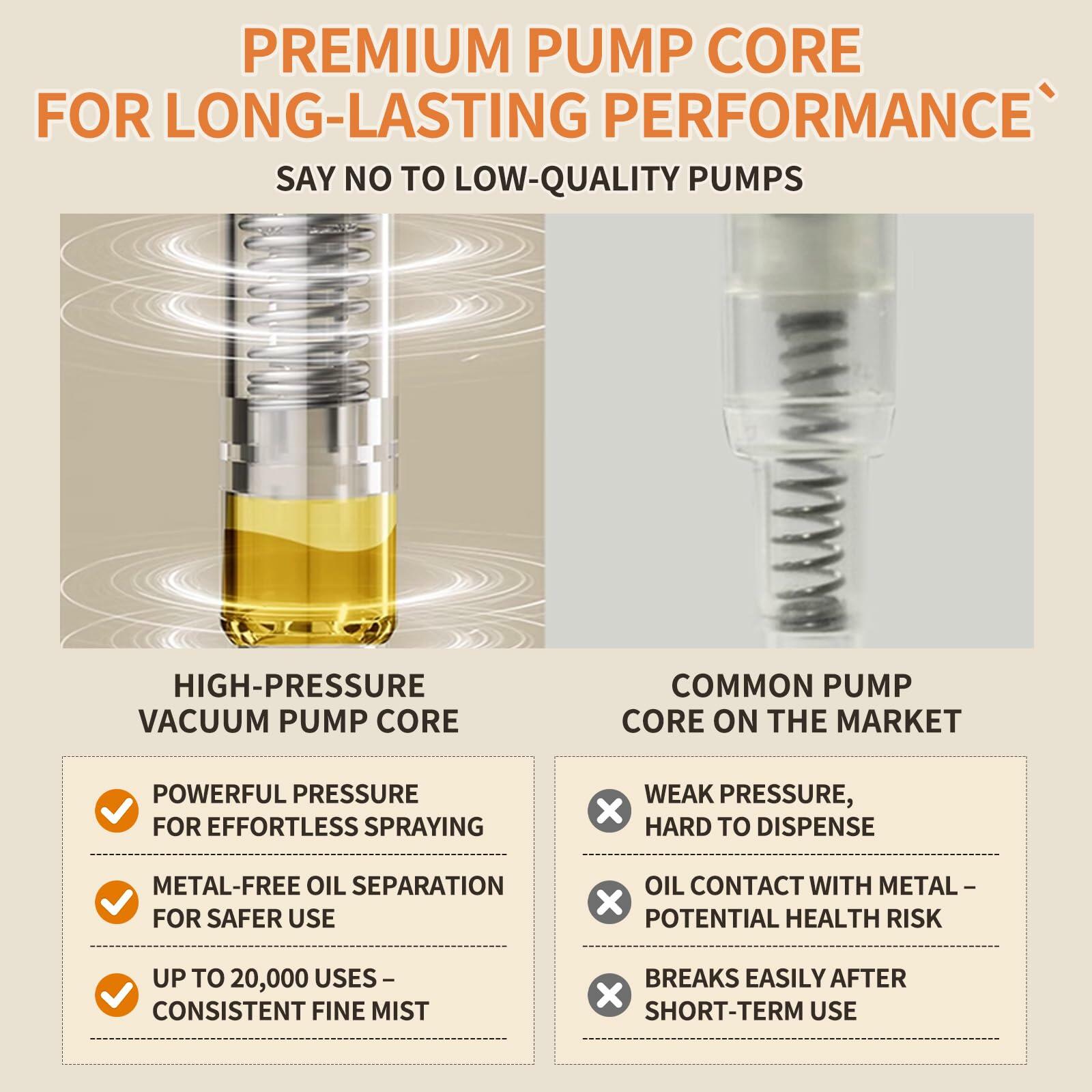 PREMIUM PUMP CORE FOR LONG-LASTING PERFORMANCE`

SAY NO TO LOW-QUALITY PUMPS

HIGH-PRESSURE VACUUM PUMP CORE

POWERFUL PRESSURE FOR EFFORTLESS SPRAYING

METAL-FREE OIL SEPARATION FOR SAFER USE

UP TO 20,000 USES – CONSISTENT FINE MIST

COMMON PUMP CORE ON THE MARKET

WEAK PRESSURE, HARD TO DISPENSE

OIL CONTACT WITH METAL – POTENTIAL HEALTH RISK

BREAKS EASILY AFTER SHORT-TERM USE