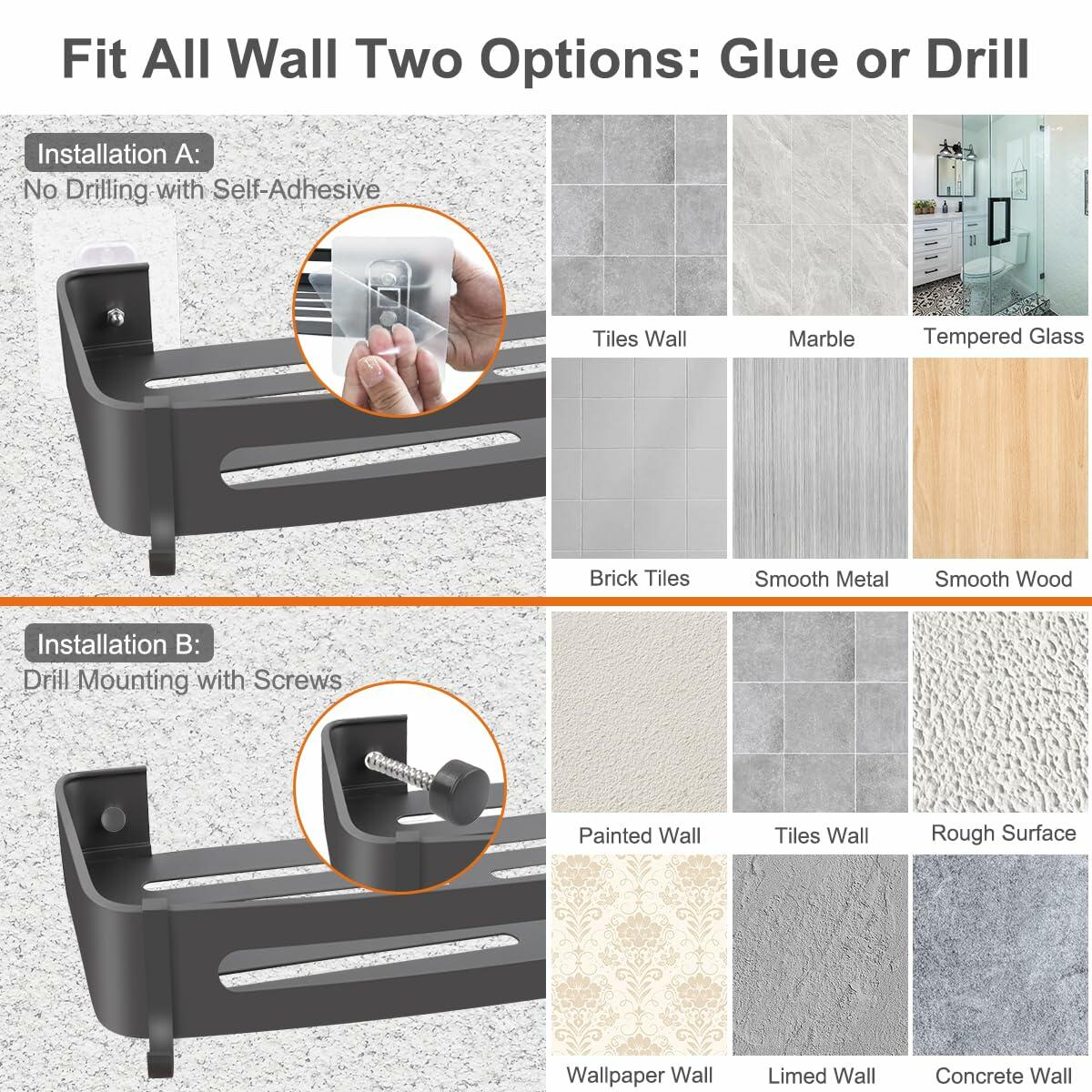 Fit All Wall Two Options: Glue or Drill

Installation A:
No Drilling with Self-Adhesive

Tiles Wall
Marble
Tempered Glass
Brick Tiles
Smooth Metal
Smooth Wood

Installation B:
Drill Mounting with Screws

Painted Wall
Tiles Wall
Rough Surface
Wallpaper Wall
Limed Wall
Concrete Wall