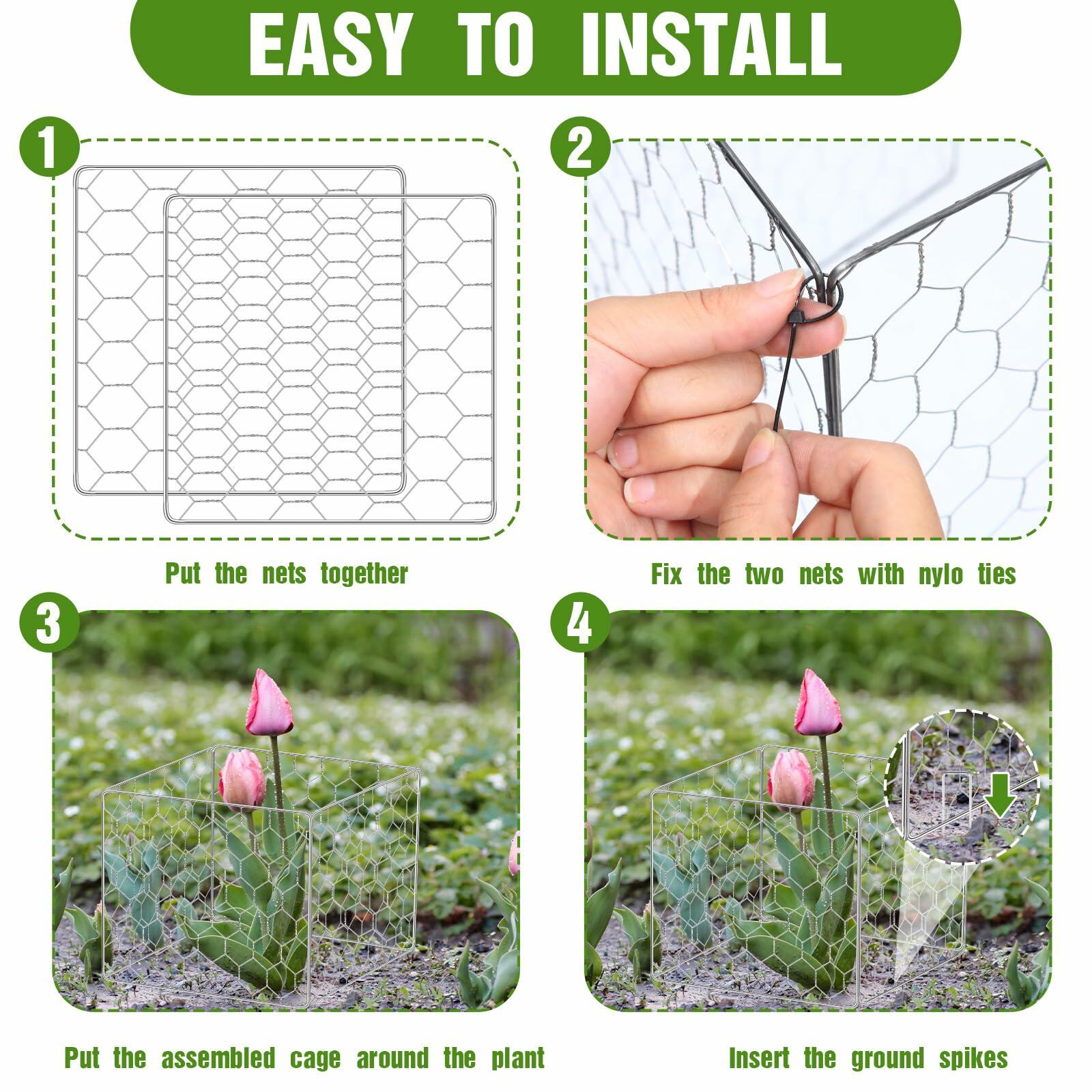 EASY TO INSTALL

1

Put the nets together

2

Fix the two nets with nylo ties

3

Put the assembled cage around the plant

4

Insert the ground spikes