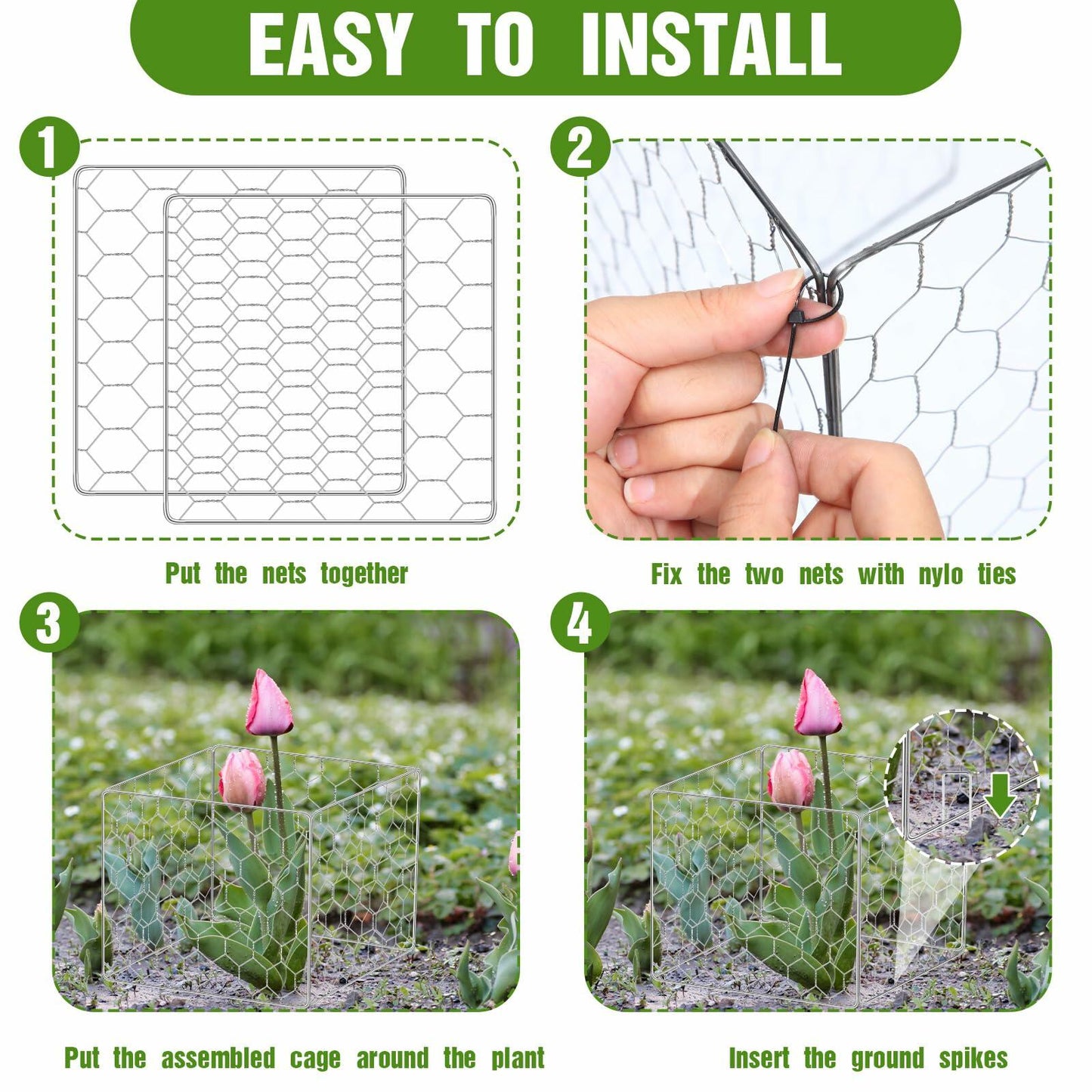 EASY TO INSTALL

1

Put the nets together

2

Fix the two nets with nylo ties

3

Put the assembled cage around the plant

4

Insert the ground spikes