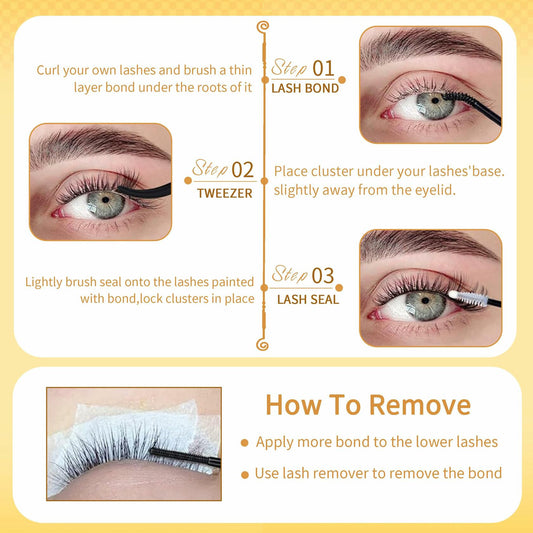 Curl your own lashes and brush a thin layer bond under the roots of it

Step 01
LASH BOND

Step 02
TWEEZER

Place cluster under your lashes'base. slightly away from the eyelid.

Lightly brush seal onto the lashes painted with bond,lock clusters in place

Step 03
LASH SEAL

How To Remove

Apply more bond to the lower lashes

Use lash remover to remove the bond