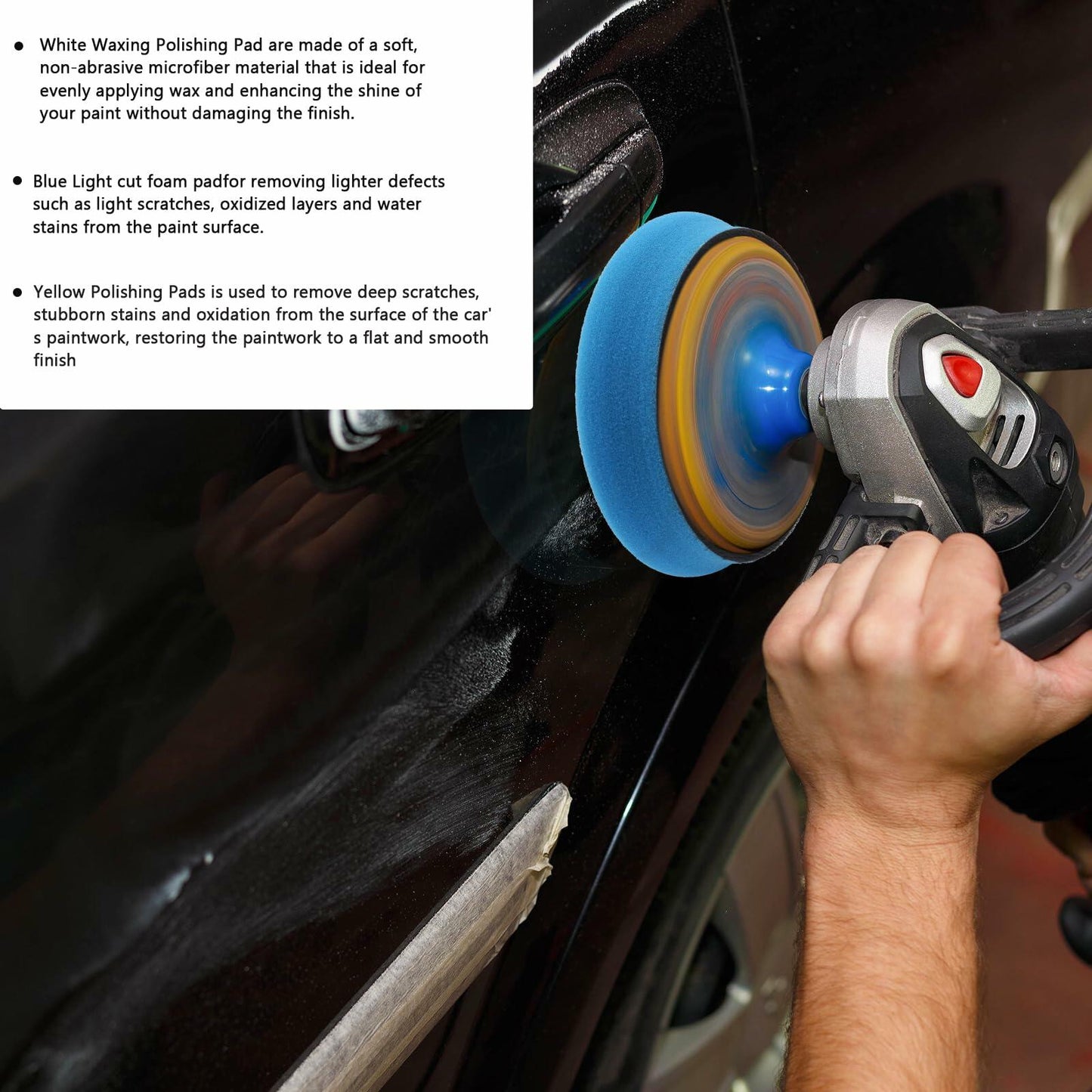 ● White Waxing Polishing Pad are made of a soft, non-abrasive microfiber material that is ideal for evenly applying wax and enhancing the shine of your paint without damaging the finish.

● Blue Light cut foam padfor removing lighter defects such as light scratches, oxidized layers and water stains from the paint surface.

● Yellow Polishing Pads is used to remove deep scratches, stubborn stains and oxidation from the surface of the car' s paintwork, restoring the paintwork to a flat and smooth finish