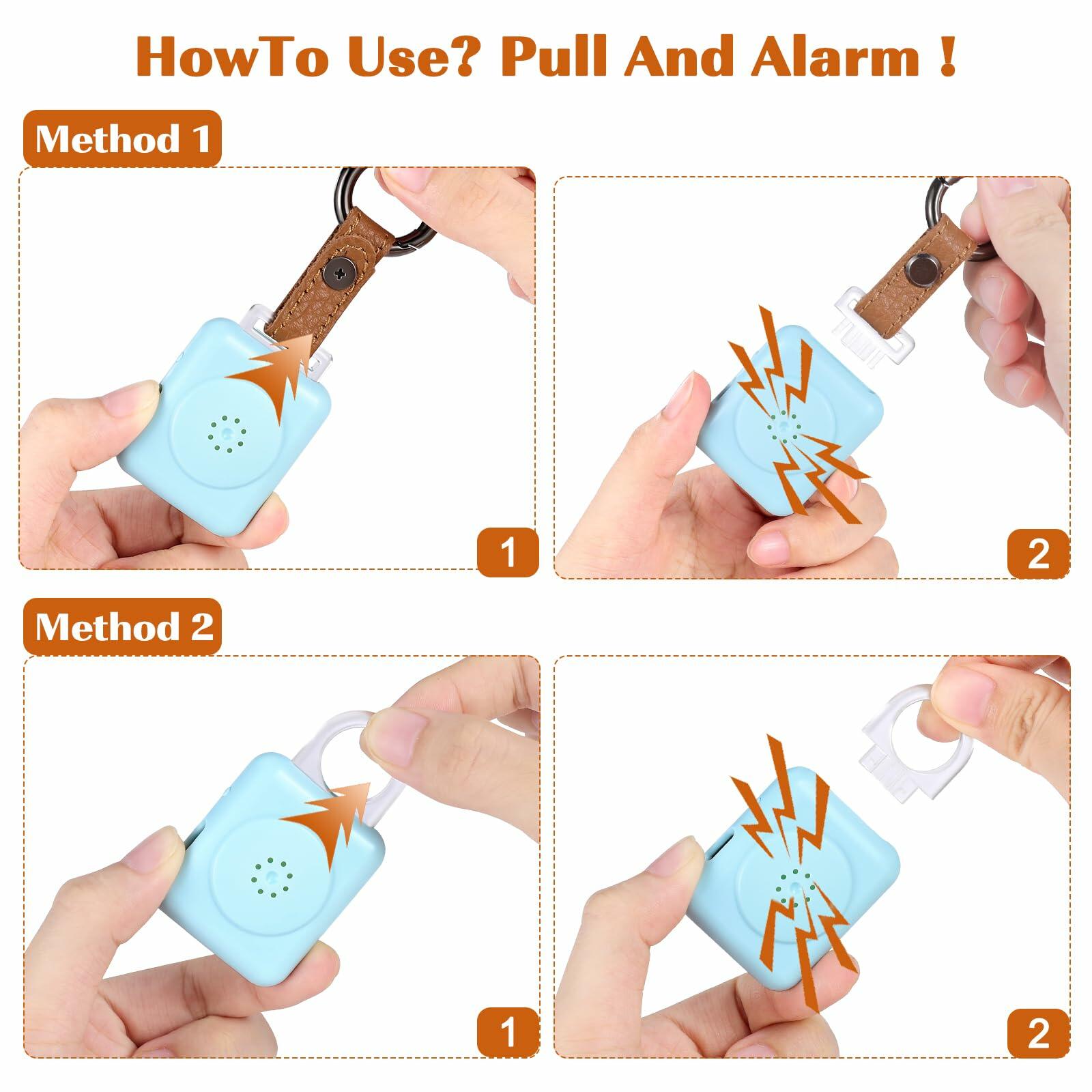 HowTo Use? Pull And Alarm !

Method 1

1

2

Method 2

1

2